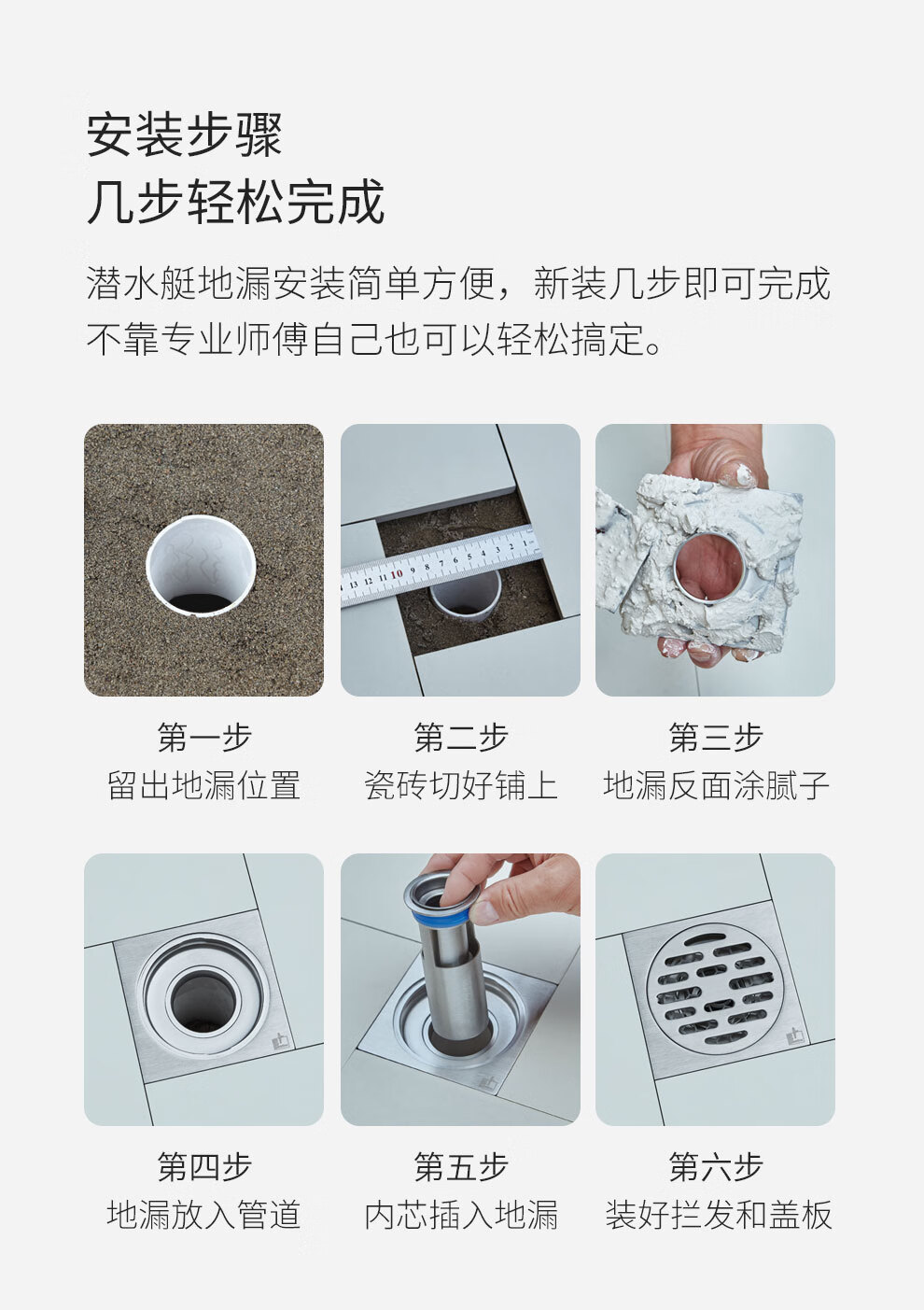 安装步骤
几步轻松完成

潜水艇地漏安装简单方便，新装几步即可完成
不靠专业师傅自己也可以轻松搞定。

13 12 11 10 9 8 7 6 5 4 3 2 1

第一步
留出地漏位置

第二步
瓷砖切好铺上

第三步
地漏反面涂腻子

第四步
地漏放入管道

第五步
内芯插入地漏

第六步
装好拦发和盖板