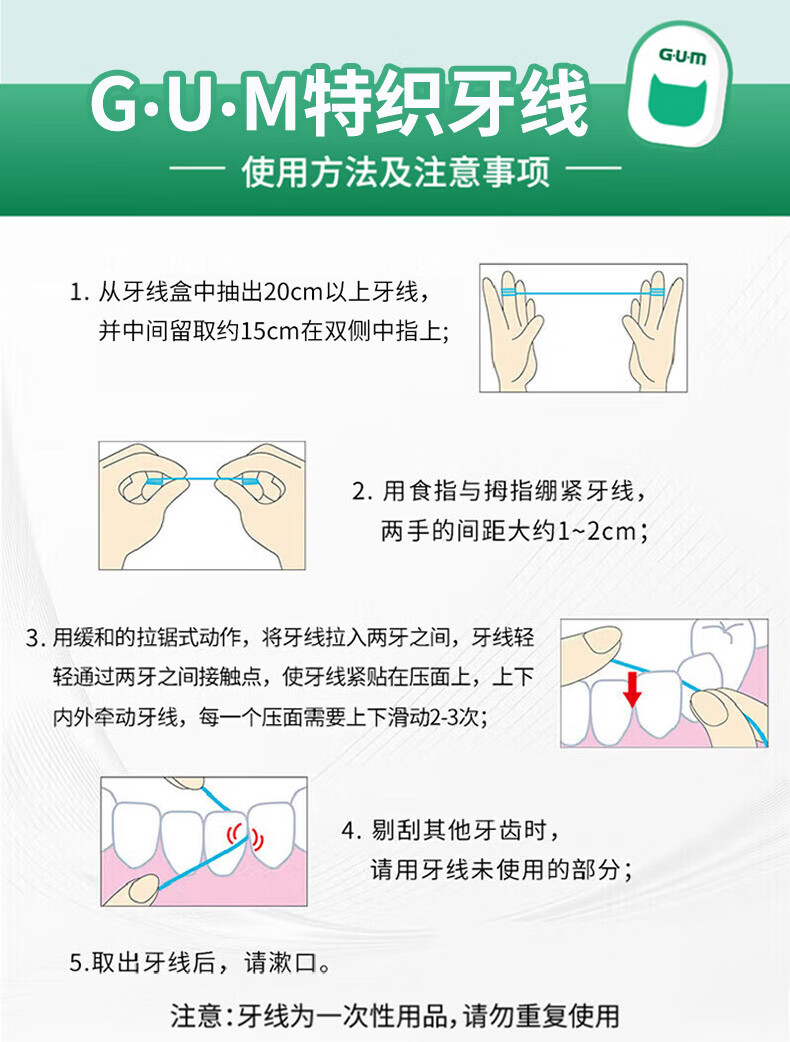 G·U·M特织牙线

G·U·M

— 使用方法及注意事项 —

1. 从牙线盒中抽出20cm以上牙线，并中间留取约15cm在双侧中指上；

2. 用食指与拇指绷紧牙线，两手的间距大约1~2cm；

3. 用缓和的拉锯式动作，将牙线拉入两牙之间，牙线轻轻通过两牙之间接触点，使牙线紧贴在压面上，上下内外牵动牙线，每一个压面需要上下滑动2-3次；

4. 剔刮其他牙齿时，请用牙线未使用的部分；

5.取出牙线后，请漱口。

注意：牙线为一次性用品，请勿重复使用