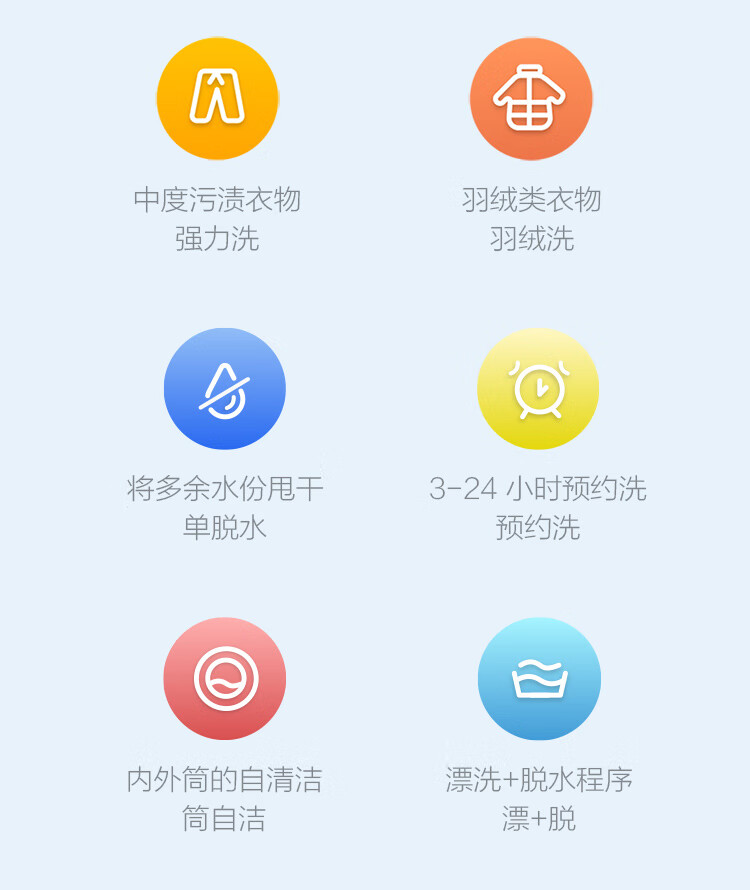 中度污渍衣物
强力洗

羽绒类衣物
羽绒洗

将多余水份甩干
单脱水

3-24小时预约洗
预约洗

内外筒的自清洁
筒自洁

漂洗+脱水程序
漂+脱