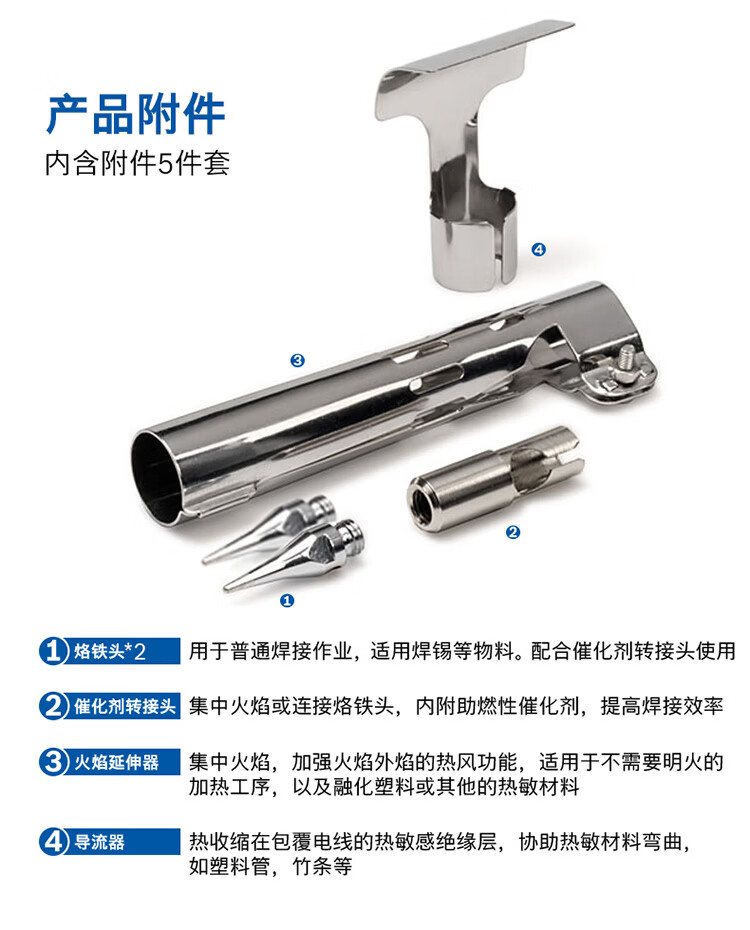 产品附件
内含附件5件套

4
3
2
1

1 烙铁头*2 用于普通焊接作业，适用焊锡等物料。配合催化剂转接头使用

2 催化剂转接头 集中火焰或连接烙铁头，内附助燃性催化剂，提高焊接效率

3 火焰延伸器 集中火焰，加强火焰外焰的热风功能，适用于不需要明火的加热工序，以及融化塑料或其他的热敏材料

4 导流器 热收缩在包覆电线的热敏感绝缘层，协助热敏材料弯曲，如塑料管，竹条等