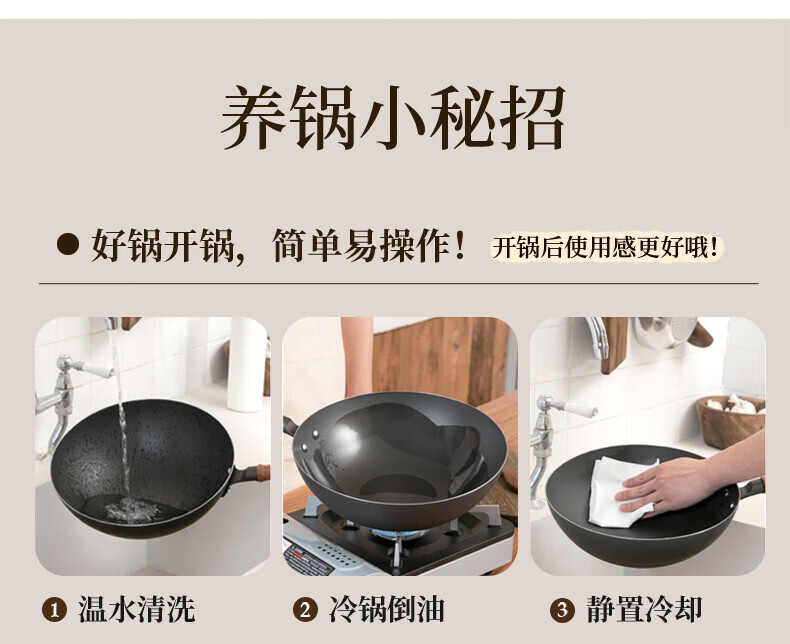 养锅小秘招

● 好锅开锅，简单易操作！ 开锅后使用感更好哦！

❶ 温水清洗 ❷ 冷锅倒油 ❸ 静置冷却