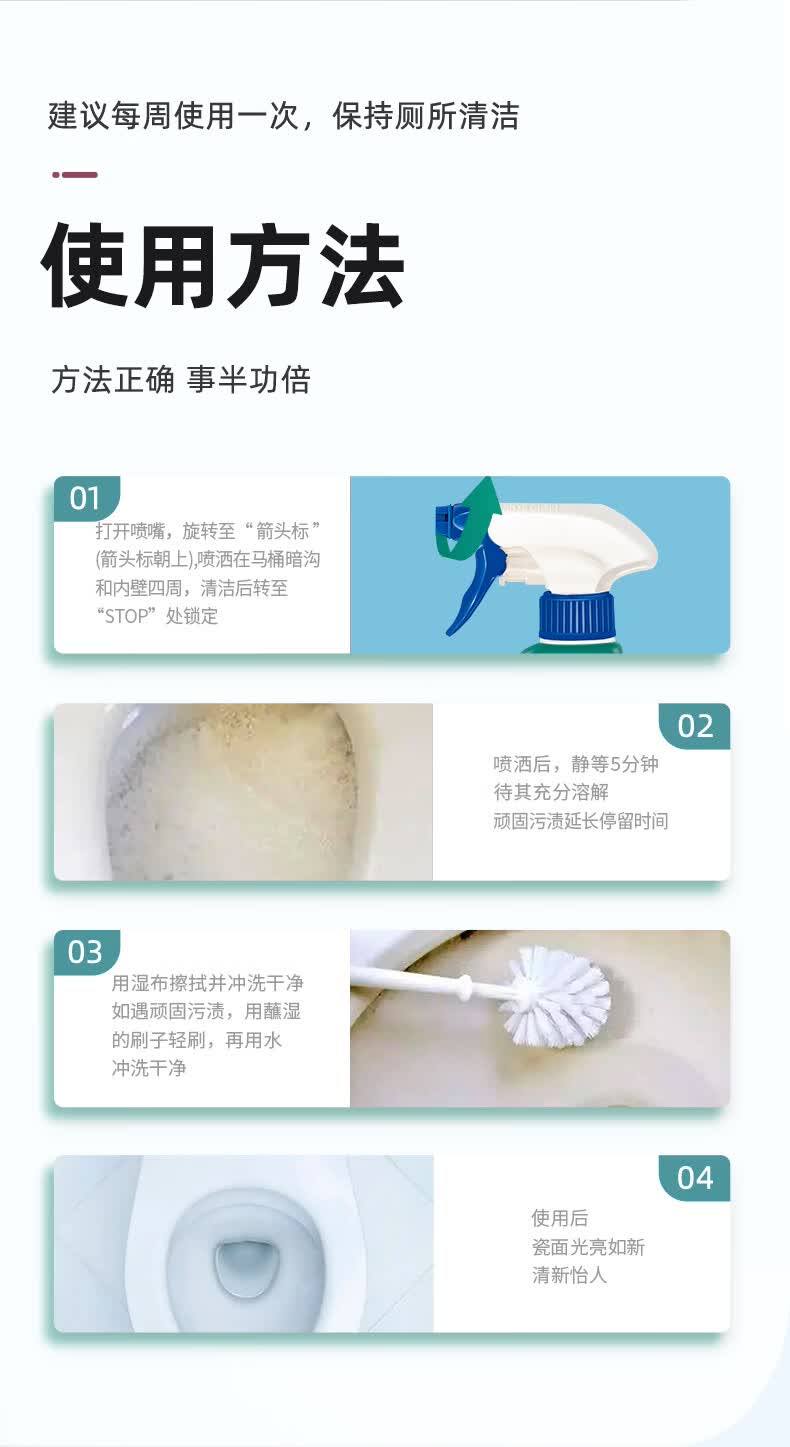 建议每周使用一次，保持厕所清洁

使用方法

方法正确 事半功倍

01
打开喷嘴，旋转至“箭头标”(箭头标朝上),喷洒在马桶暗沟和内壁四周，清洁后转至“STOP”处锁定

02
喷洒后，静等5分钟
待其充分溶解
顽固污渍延长停留时间

03
用湿布擦拭并冲洗干净
如遇顽固污渍，用蘸湿的刷子轻刷，再用水冲洗干净

04
使用后
瓷面光亮如新
清新怡人