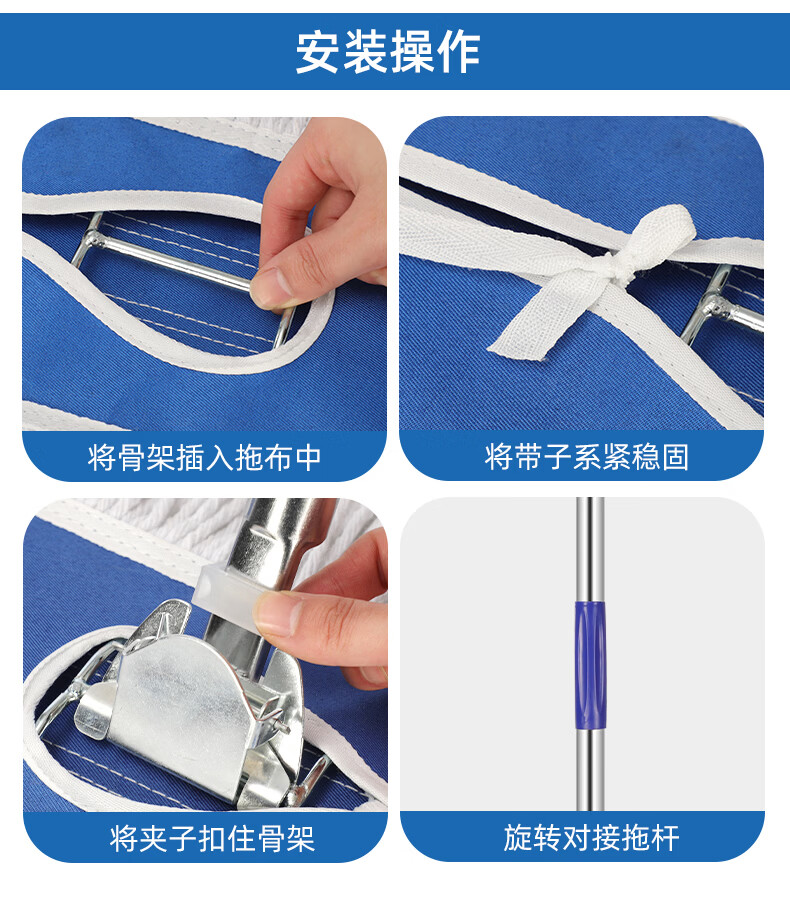 安装操作

将骨架插入拖布中

将带子系紧稳固

将夹子扣住骨架

旋转对接拖杆