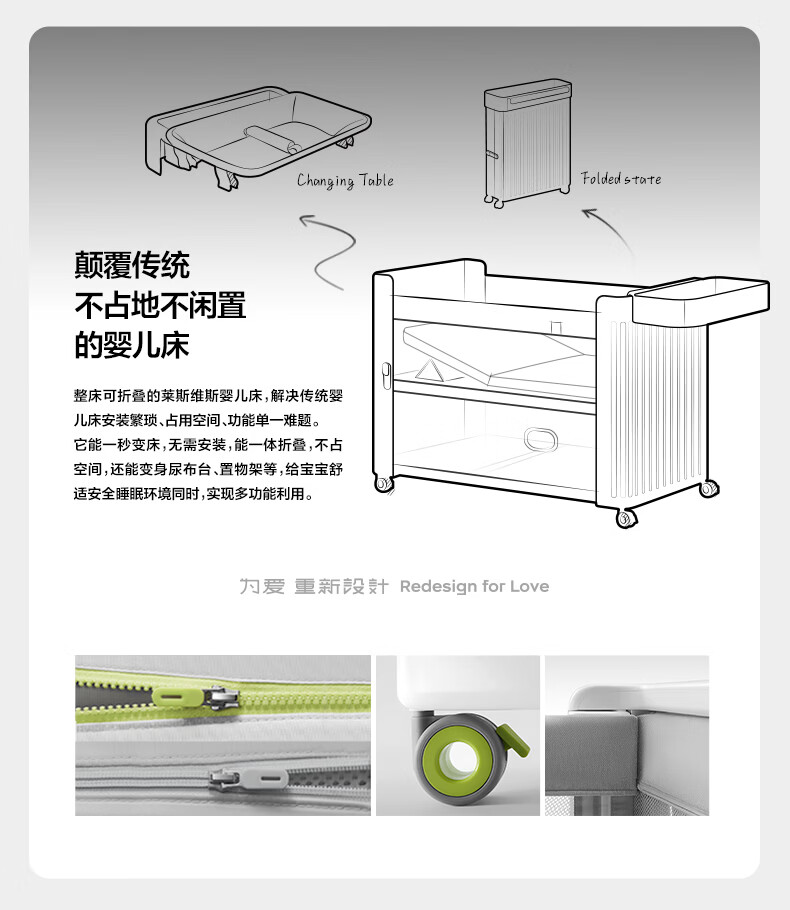 Changing Table

Folded state

颠覆传统
不占地不闲置
的婴儿床

整床可折叠的莱斯维斯婴儿床，解决传统婴儿床安装繁琐、占用空间、功能单一难题。它能一秒变床，无需安装，能一体折叠，不占空间，还能变身尿布台、置物架等，给宝宝舒适安全睡眠环境同时，实现多功能利用。

为爱 重新設計 Redesign for Love