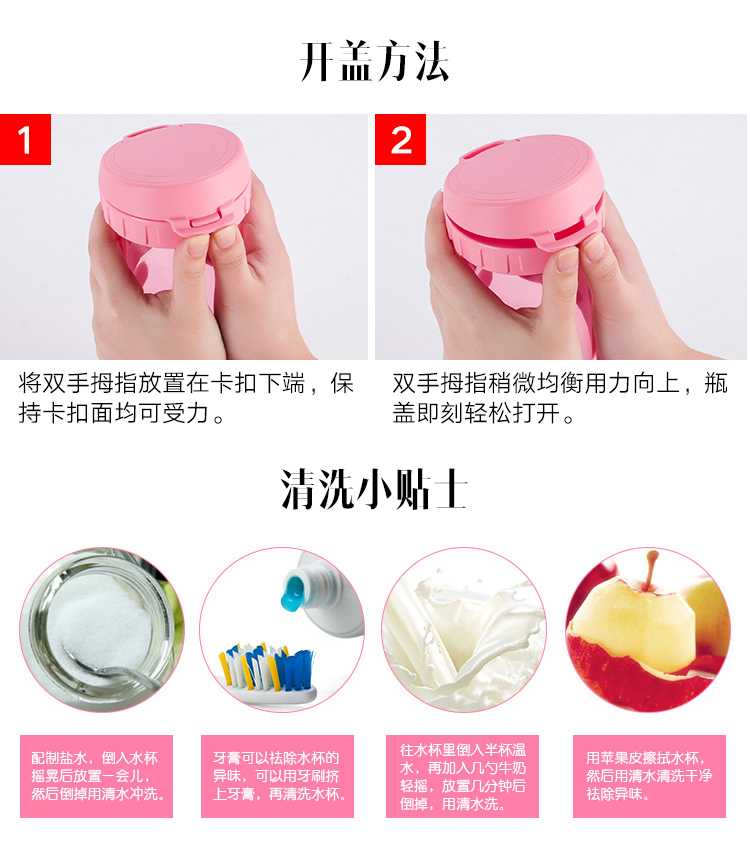 开盖方法

1

将双手拇指放置在卡扣下端，保持卡扣面均可受力。

2

双手拇指稍微均衡用力向上，瓶盖即刻轻松打开。

清洗小贴士

配制盐水，倒入水杯摇晃后放置一会儿，然后倒掉用清水冲洗。

牙膏可以祛除水杯的异味，可以用牙刷挤上牙膏，再清洗水杯。

往水杯里倒入半杯温水，再加入几勺牛奶轻摇，放置几分钟后倒掉，用清水洗。

用苹果皮擦拭水杯，然后用清水清洗干净祛除异味。