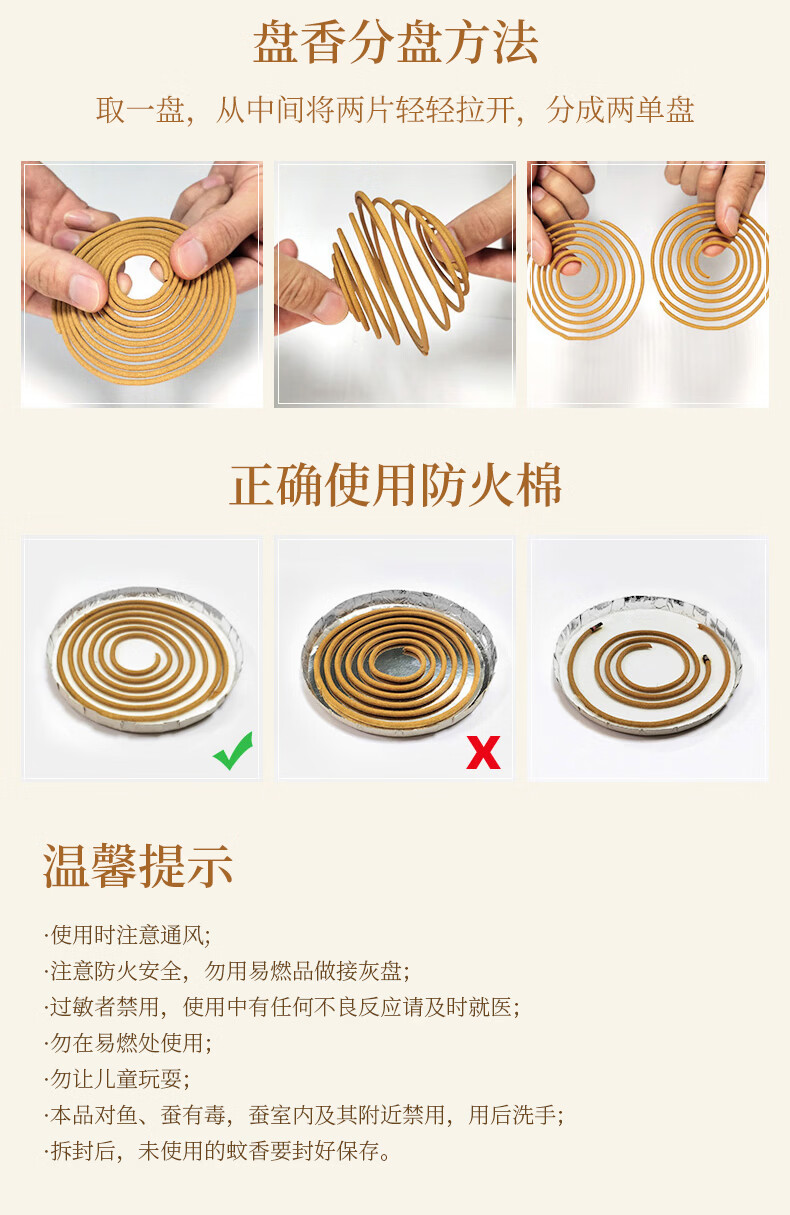 盘香分盘方法

取一盘，从中间将两片轻轻拉开，分成两单盘

正确使用防火棉

温馨提示

·使用时注意通风;
·注意防火安全，勿用易燃品做接灰盘;
·过敏者禁用，使用中有任何不良反应请及时就医;
·勿在易燃处使用;
·勿让儿童玩耍;
·本品对鱼、蚕有毒，蚕室内及其附近禁用，用后洗手;
·拆封后，未使用的蚊香要封好保存。