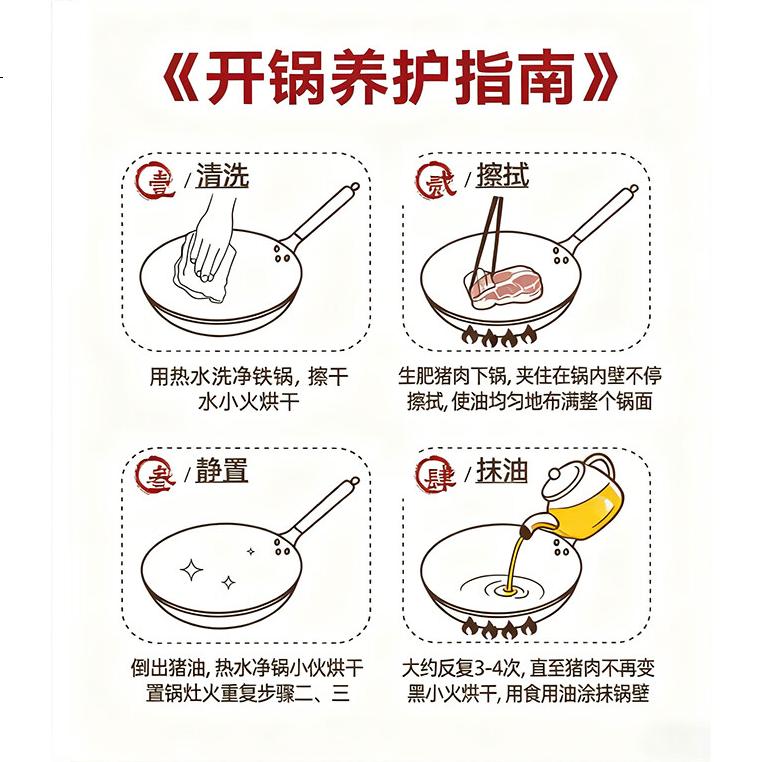 《开锅养护指南》

壹 / 清洗

用热水洗净铁锅，擦干水小火烘干

贰 / 擦拭

生肥猪肉下锅，夹住在锅内壁不停擦拭，使油均匀地布满整个锅面

叁 / 静置

倒出猪油，热水净锅小伙烘干置锅灶火重复步骤二、三

肆 / 抹油

大约反复3-4次，直至猪肉不再变黑小火烘干，用食用油涂抹锅壁