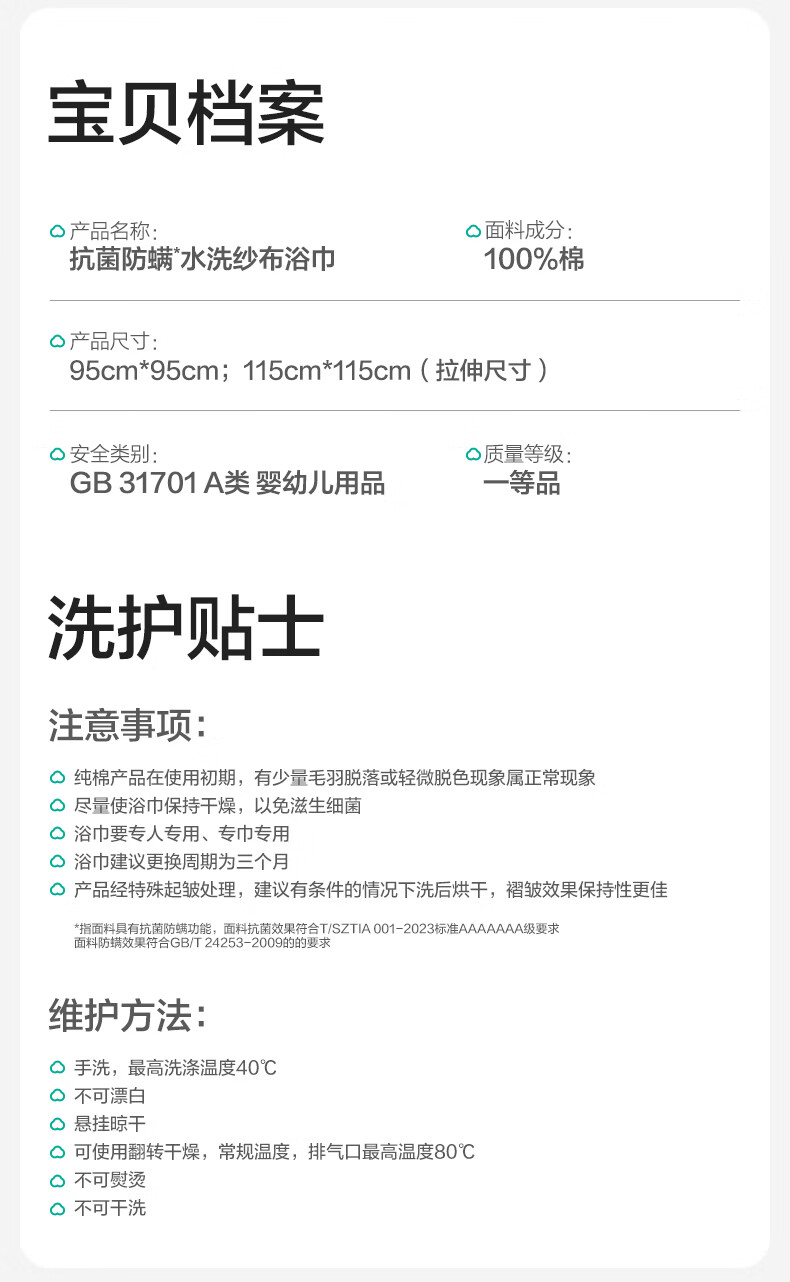 宝贝档案

产品名称:
抗菌防螨*水洗纱布浴巾

面料成分:
100%棉

产品尺寸:
95cm*95cm；115cm*115cm（拉伸尺寸）

安全类别:
GB 31701 A类 婴幼儿用品

质量等级:
一等品

洗护贴士

注意事项:

纯棉产品在使用初期，有少量毛羽脱落或轻微脱色现象属正常现象
尽量使浴巾保持干燥，以免滋生细菌
浴巾要专人专用、专巾专用
浴巾建议更换周期为三个月
产品经特殊起皱处理，建议有条件的情况下洗后烘干，褶皱效果保持性更佳

*指面料具有抗菌防螨功能，面料抗菌效果符合T/SZTIA 001-2023标准AAAAAAA级要求
面料防螨效果符合GB/T 24253-2009的的要求

维护方法:

手洗，最高洗涤温度40℃
不可漂白
悬挂晾干
可使用翻转干燥，常规温度，排气口最高温度80℃
不可熨烫
不可干洗