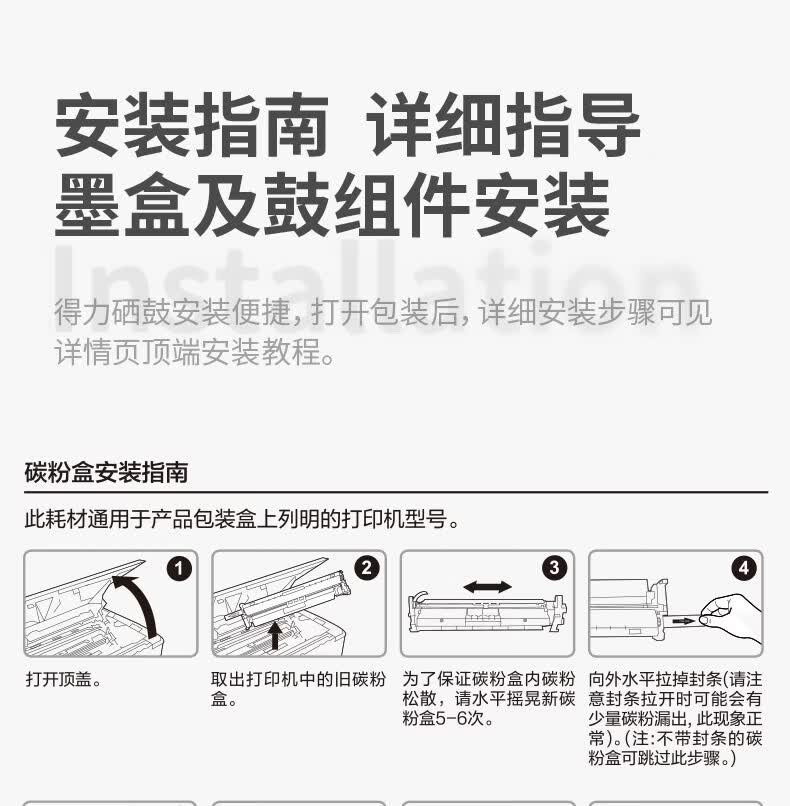 安装指南 详细指导
墨盒及鼓组件安装

Installation

得力硒鼓安装便捷，打开包装后，详细安装步骤可见详情页顶端安装教程。

碳粉盒安装指南

此耗材通用于产品包装盒上列明的打印机型号。

1
打开顶盖。

2
取出打印机中的旧碳粉盒。

3
为了保证碳粉盒内碳粉松散，请水平摇晃新碳粉盒5-6次。

4
向外水平拉掉封条(请注意封条拉开时可能会有少量碳粉漏出，此现象正常)。(注：不带封条的碳粉盒可跳过此步骤。)