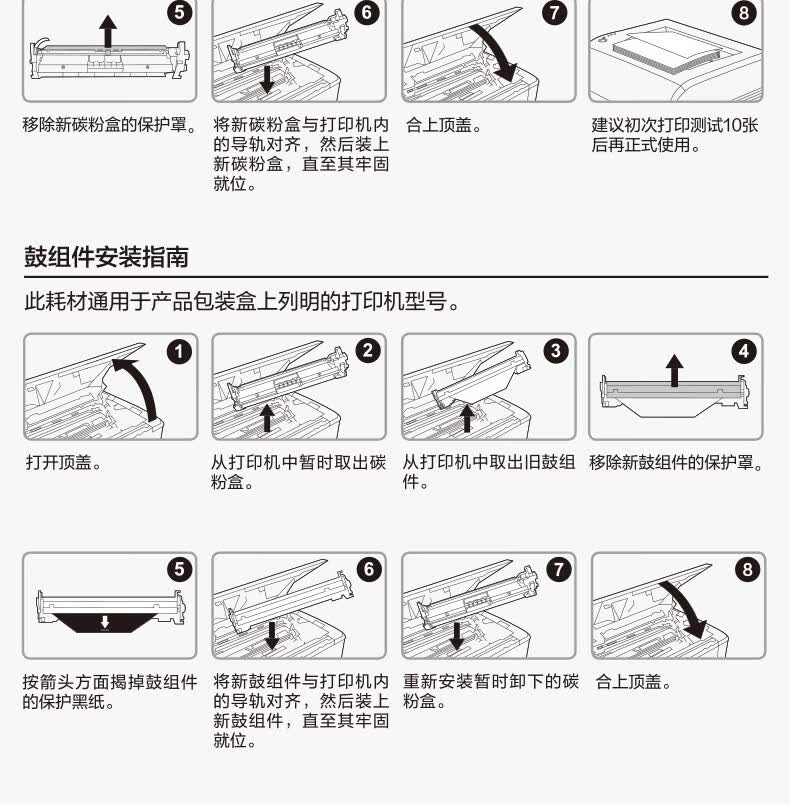 5
移除新碳粉盒的保护罩。

6
将新碳粉盒与打印机内的导轨对齐，然后装上新碳粉盒，直至其牢固就位。

7
合上顶盖。

8
建议初次打印测试10张后再正式使用。

鼓组件安装指南

此耗材通用于产品包装盒上列明的打印机型号。

1
打开顶盖。

2
从打印机中暂时取出碳粉盒。

3
从打印机中取出旧鼓组件。

4
移除新鼓组件的保护罩。

5
按箭头方面揭掉鼓组件的保护黑纸。

6
将新鼓组件与打印机内的导轨对齐，然后装上新鼓组件，直至其牢固就位。

7
重新安装暂时卸下的碳粉盒。

8
合上顶盖。