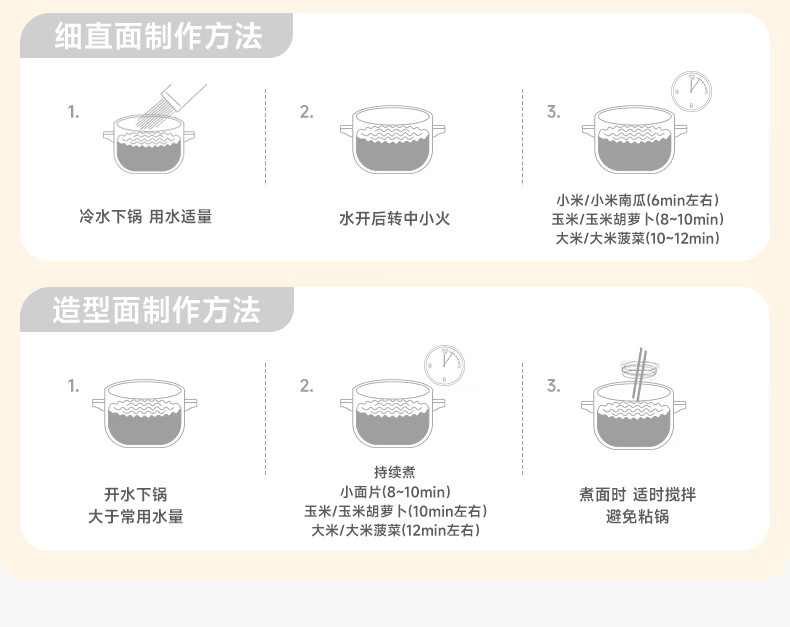 细直面制作方法

1.
冷水下锅 用水适量

2.
水开后转中小火

3.
小米/小米南瓜(6min左右)
玉米/玉米胡萝卜(8~10min)
大米/大米菠菜(10~12min)

造型面制作方法

1.
开水下锅
大于常用水量

2.
持续煮
小面片(8~10min)
玉米/玉米胡萝卜(10min左右)
大米/大米菠菜(12min左右)

3.
煮面时 适时搅拌
避免粘锅