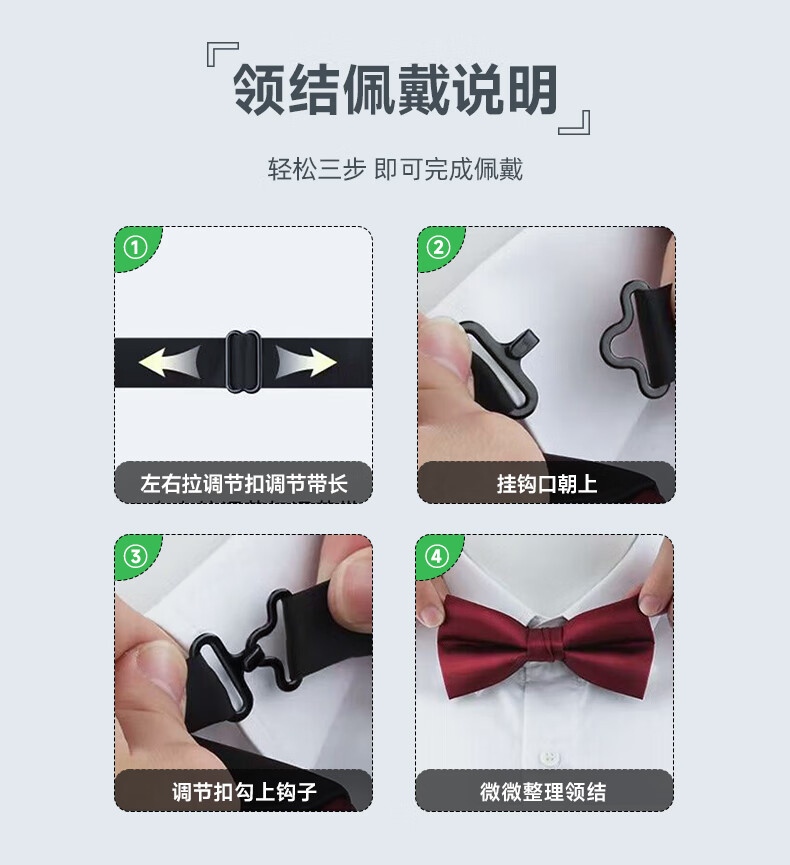 『领结佩戴说明』

轻松三步 即可完成佩戴

①
左右拉调节扣调节带长

②
挂钩口朝上

③
调节扣勾上钩子

④
微微整理领结