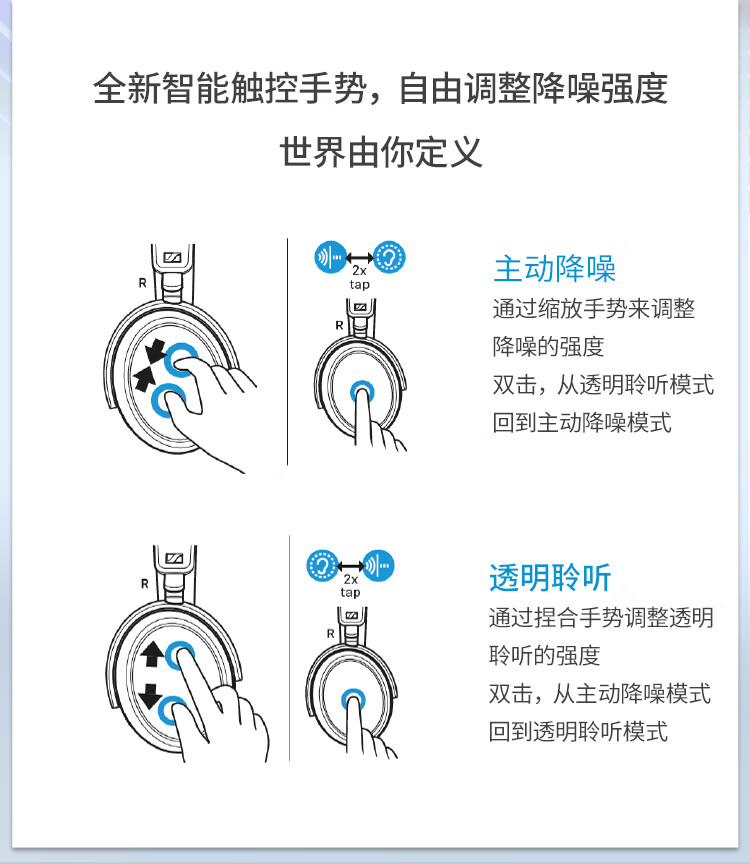 全新智能触控手势，自由调整降噪强度

世界由你定义

R

2x
tap

R

主动降噪

通过缩放手势来调整降噪的强度

双击，从透明聆听模式回到主动降噪模式

R

2x
tap

R

透明聆听

通过捏合手势调整透明聆听的强度

双击，从主动降噪模式回到透明聆听模式