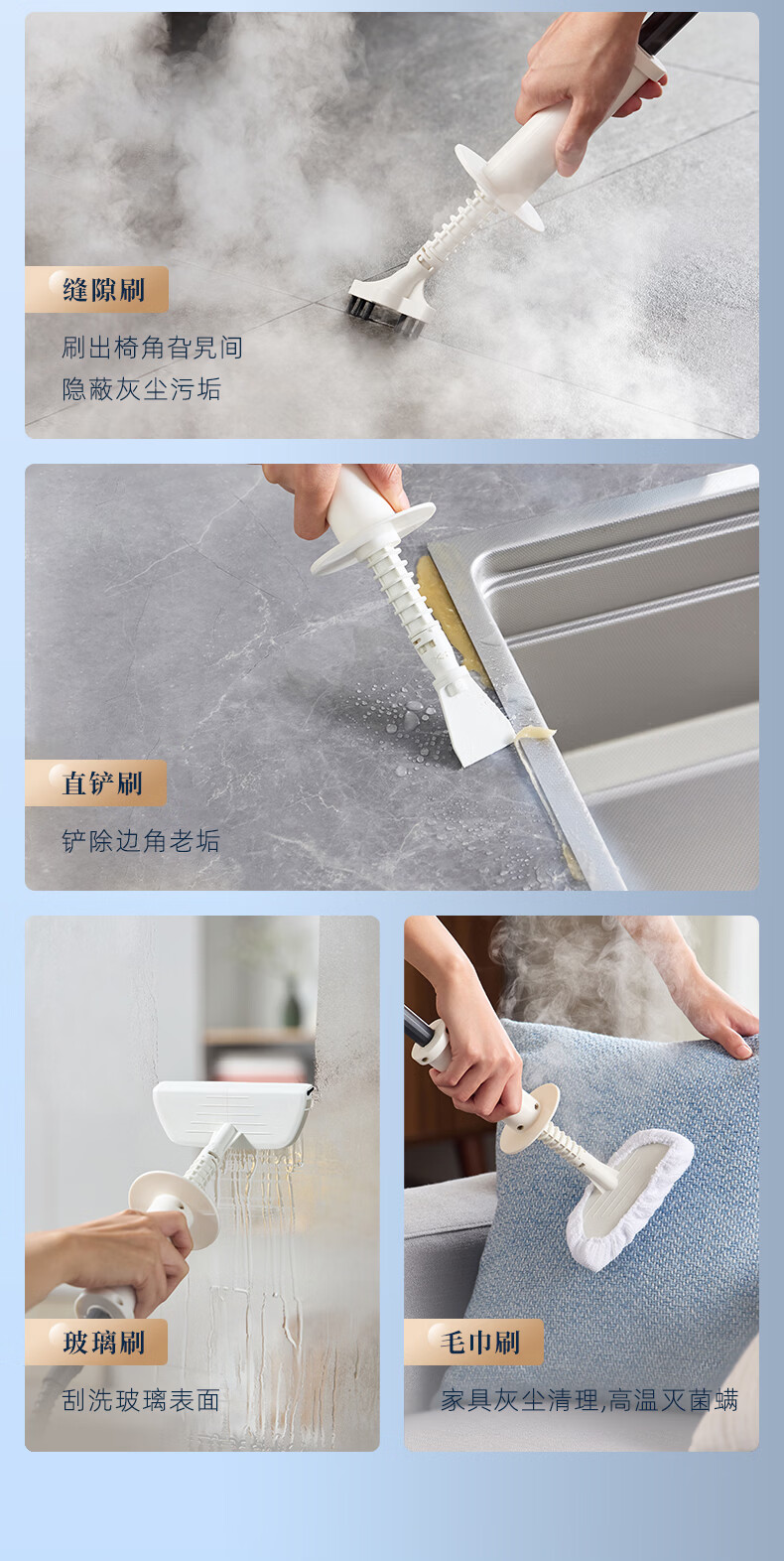 缝隙刷

刷出椅角旮旯间
隐蔽灰尘污垢

直铲刷

铲除边角老垢

玻璃刷

刮洗玻璃表面

毛巾刷

家具灰尘清理,高温灭菌螨