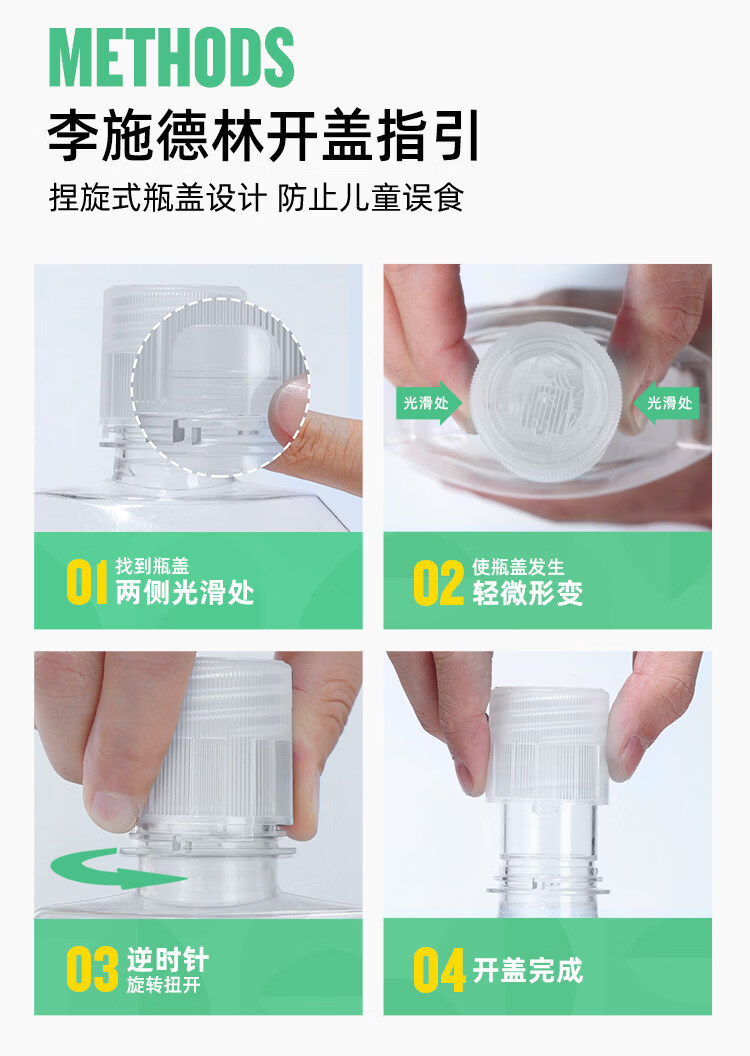 METHODS

李施德林开盖指引

捏旋式瓶盖设计 防止儿童误食

01 找到瓶盖 两侧光滑处

光滑处

光滑处

02 使瓶盖发生 轻微形变

03 逆时针 旋转扭开

04 开盖完成