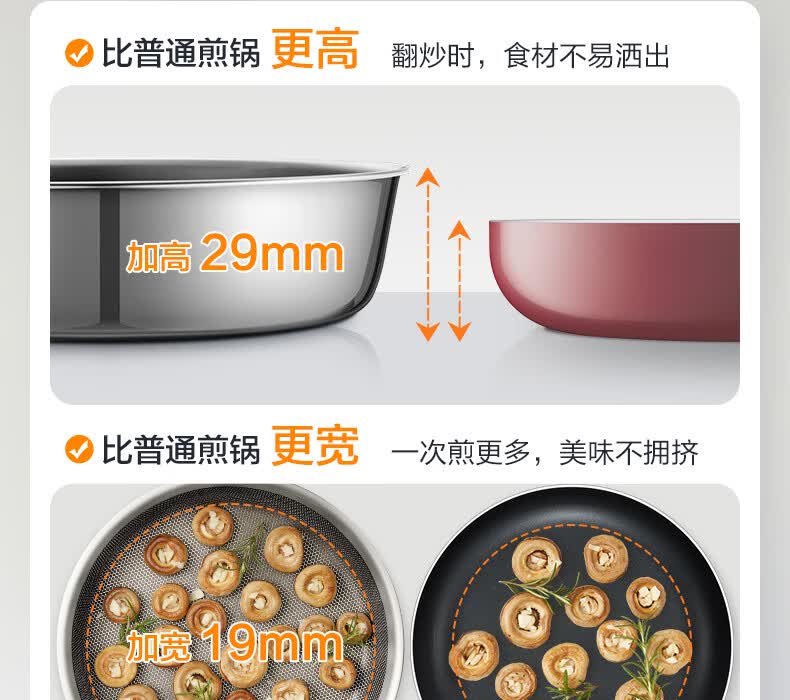 比普通煎锅 更高 翻炒时，食材不易洒出

加高 29mm

比普通煎锅 更宽 一次煎更多，美味不拥挤

加宽 19mm