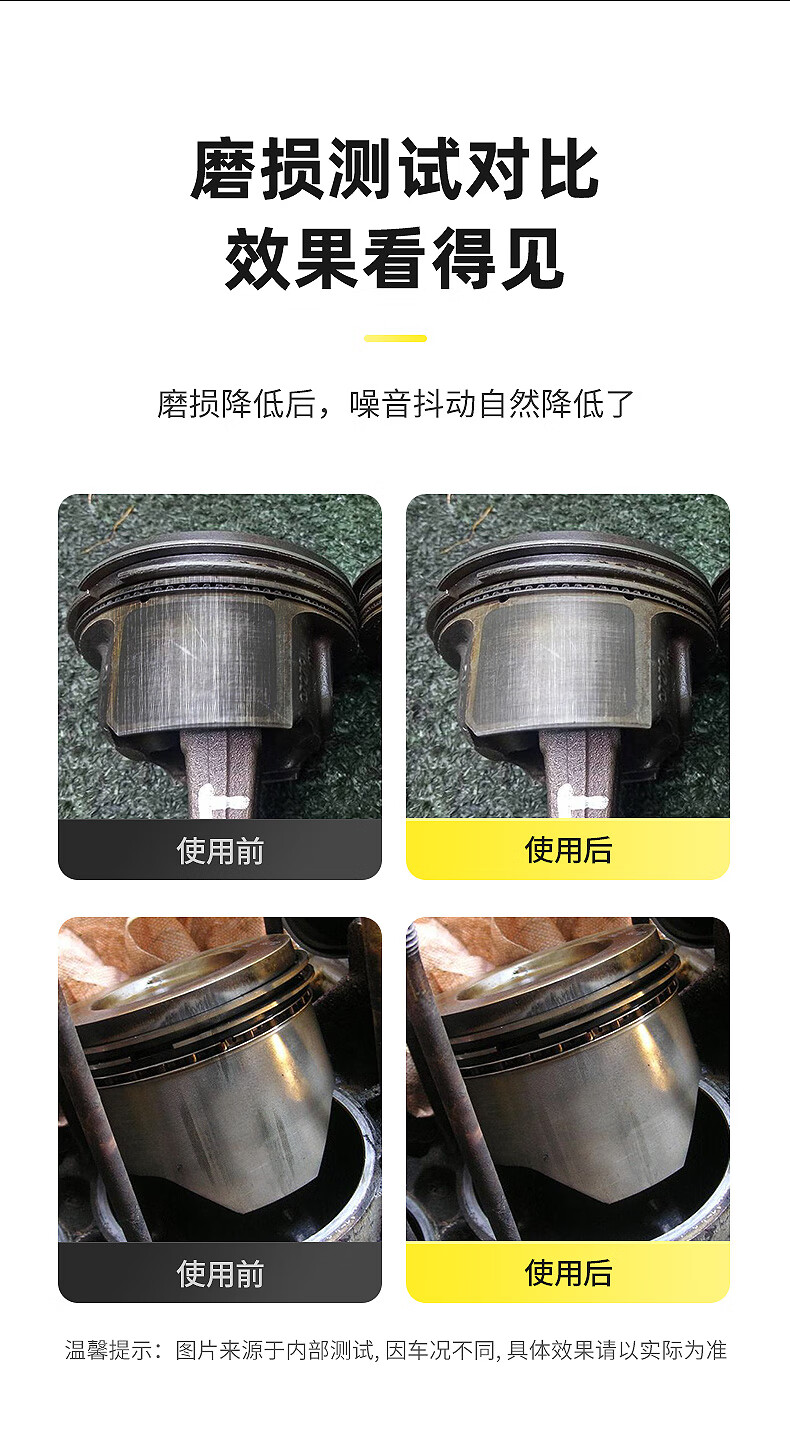 磨损测试对比
效果看得见

磨损降低后，噪音抖动自然降低了

使用前

使用后

使用前

使用后

温馨提示：图片来源于内部测试, 因车况不同, 具体效果请以实际为准