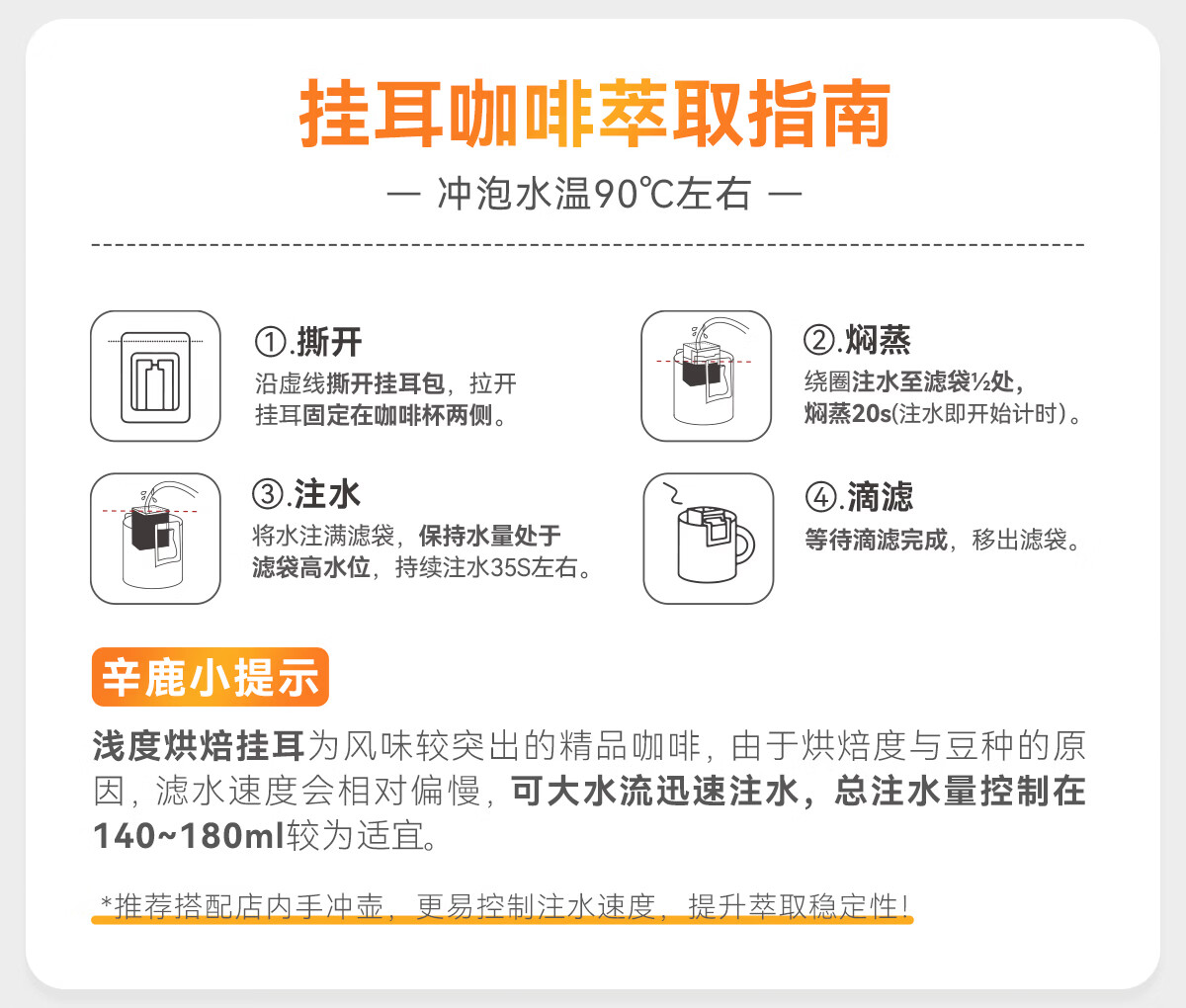 挂耳咖啡萃取指南

— 冲泡水温90℃左右 —

①.撕开
沿虚线撕开挂耳包，拉开挂耳固定在咖啡杯两侧。

②.焖蒸
绕圈注水至滤袋½处，焖蒸20s(注水即开始计时）。

③.注水
将水注满滤袋，保持水量处于滤袋高水位，持续注水35S左右。

④.滴滤
等待滴滤完成，移出滤袋。

辛鹿小提示

浅度烘焙挂耳为风味较突出的精品咖啡，由于烘焙度与豆种的原因，滤水速度会相对偏慢，可大水流迅速注水，总注水量控制在140~180ml较为适宜。

*推荐搭配店内手冲壶，更易控制注水速度，提升萃取稳定性！