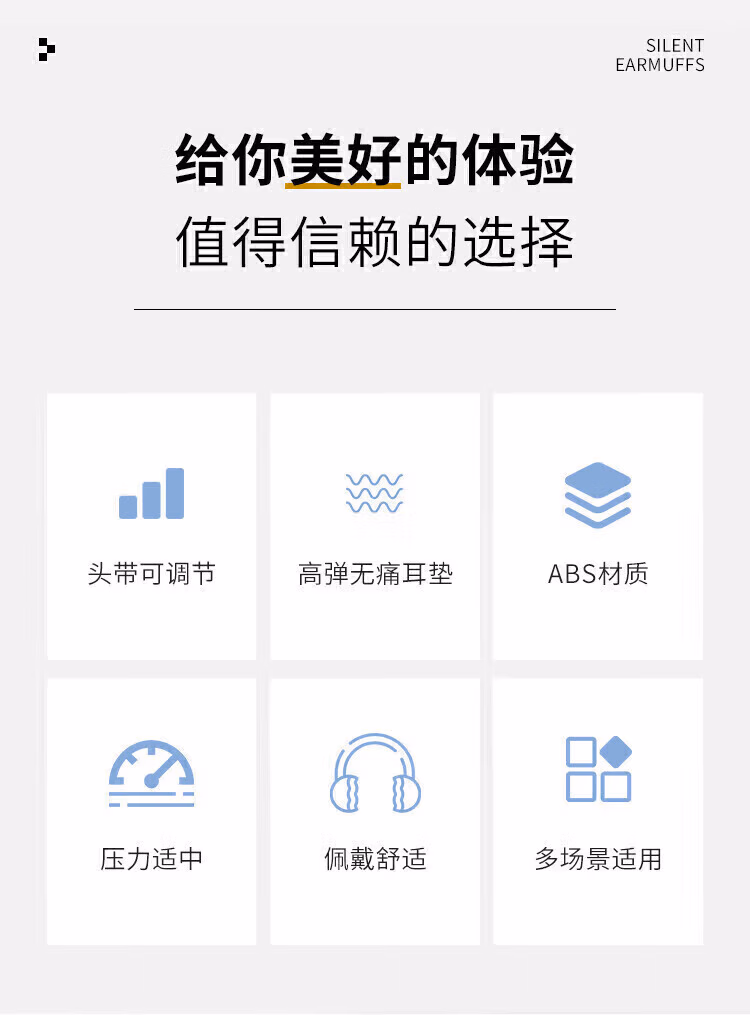 SILENT
EARMUFFS

给你美好的体验

值得信赖的选择

头带可调节

高弹无痛耳垫

ABS材质

压力适中

佩戴舒适

多场景适用