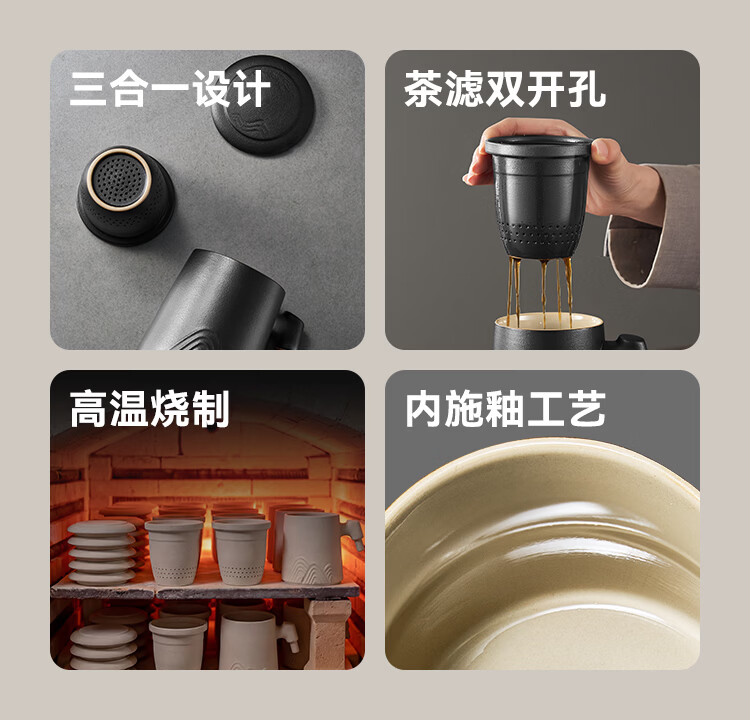 三合一设计

茶滤双开孔

高温烧制

内施釉工艺