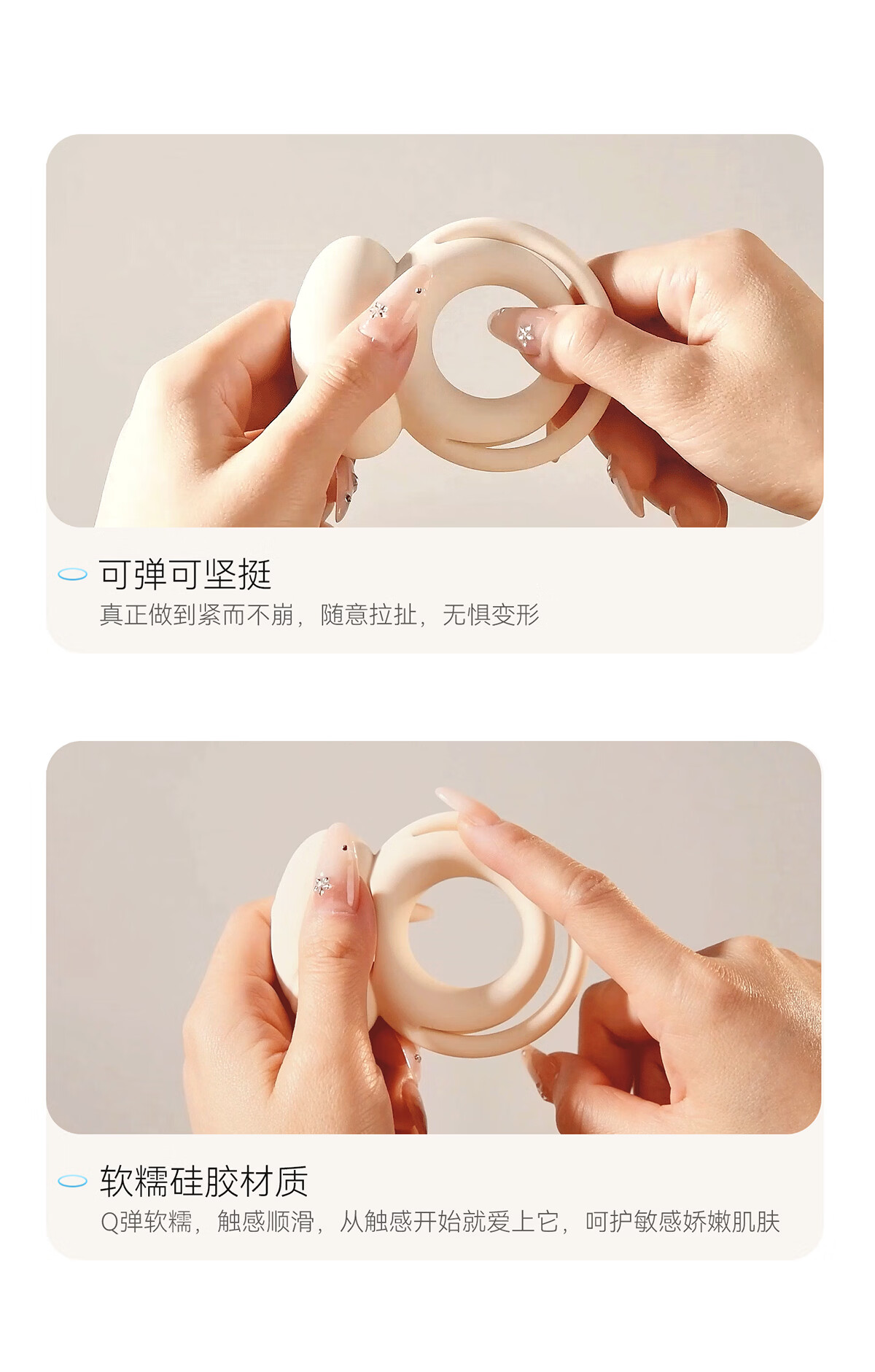 可弹可坚挺

真正做到紧而不崩，随意拉扯，无惧变形

软糯硅胶材质

Q弹软糯，触感顺滑，从触感开始就爱上它，呵护敏感娇嫩肌肤