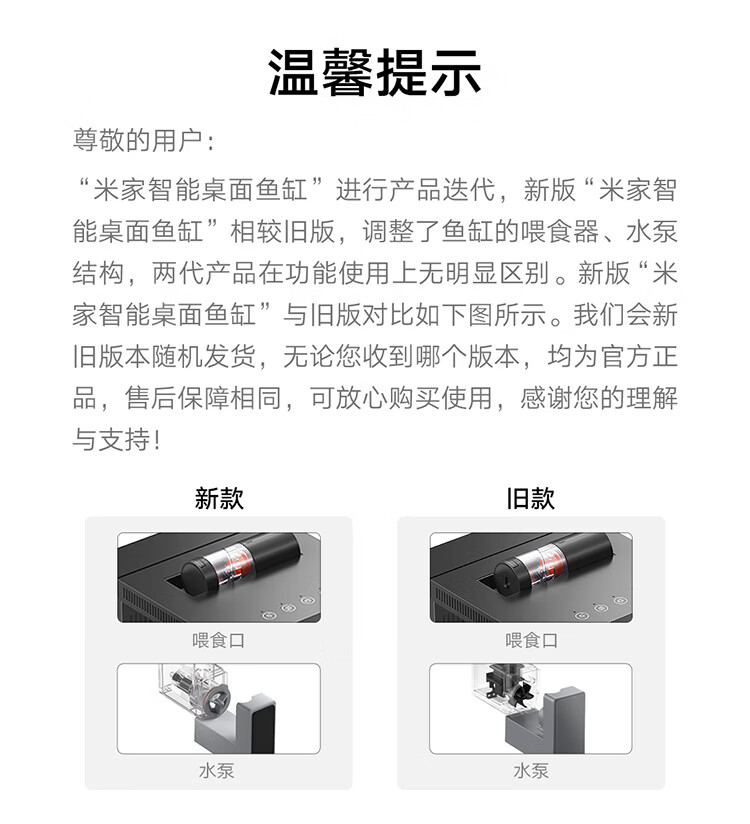 温馨提示

尊敬的用户：

“米家智能桌面鱼缸”进行产品迭代，新版“米家智能桌面鱼缸”相较旧版，调整了鱼缸的喂食器、水泵结构，两代产品在功能使用上无明显区别。新版“米家智能桌面鱼缸”与旧版对比如下图所示。我们会新旧版本随机发货，无论您收到哪个版本，均为官方正品，售后保障相同，可放心购买使用，感谢您的理解与支持！

新款

喂食口

水泵

旧款

喂食口

水泵