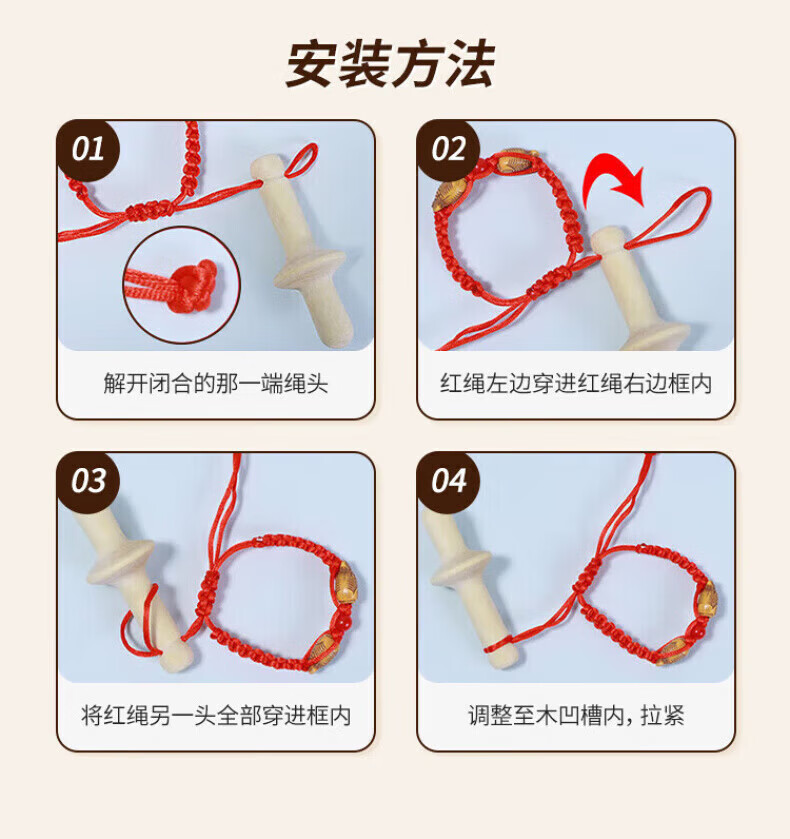 安装方法

01
解开闭合的那一端绳头

02
红绳左边穿进红绳右边框内

03
将红绳另一头全部穿进框内

04
调整至木凹槽内，拉紧