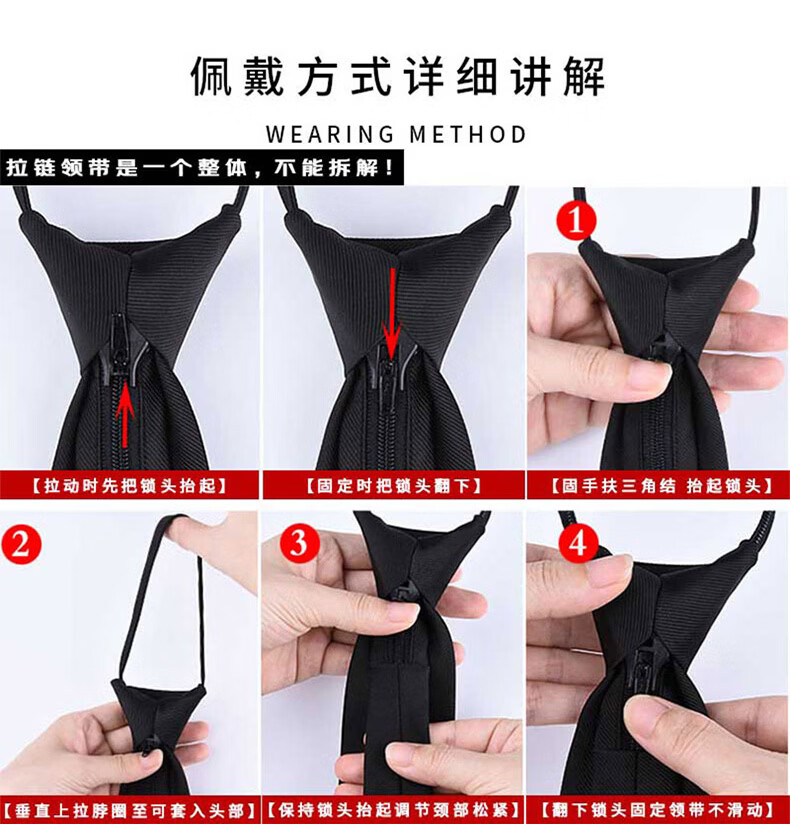 佩戴方式详细讲解

WEARING METHOD

拉链领带是一个整体，不能拆解！

【拉动时先把锁头抬起】

【固定时把锁头翻下】

1

【固手扶三角结 抬起锁头】

2

【垂直上拉脖圈至可套入头部】

3

【保持锁头抬起调节颈部松紧】

4

【翻下锁头固定领带不滑动】