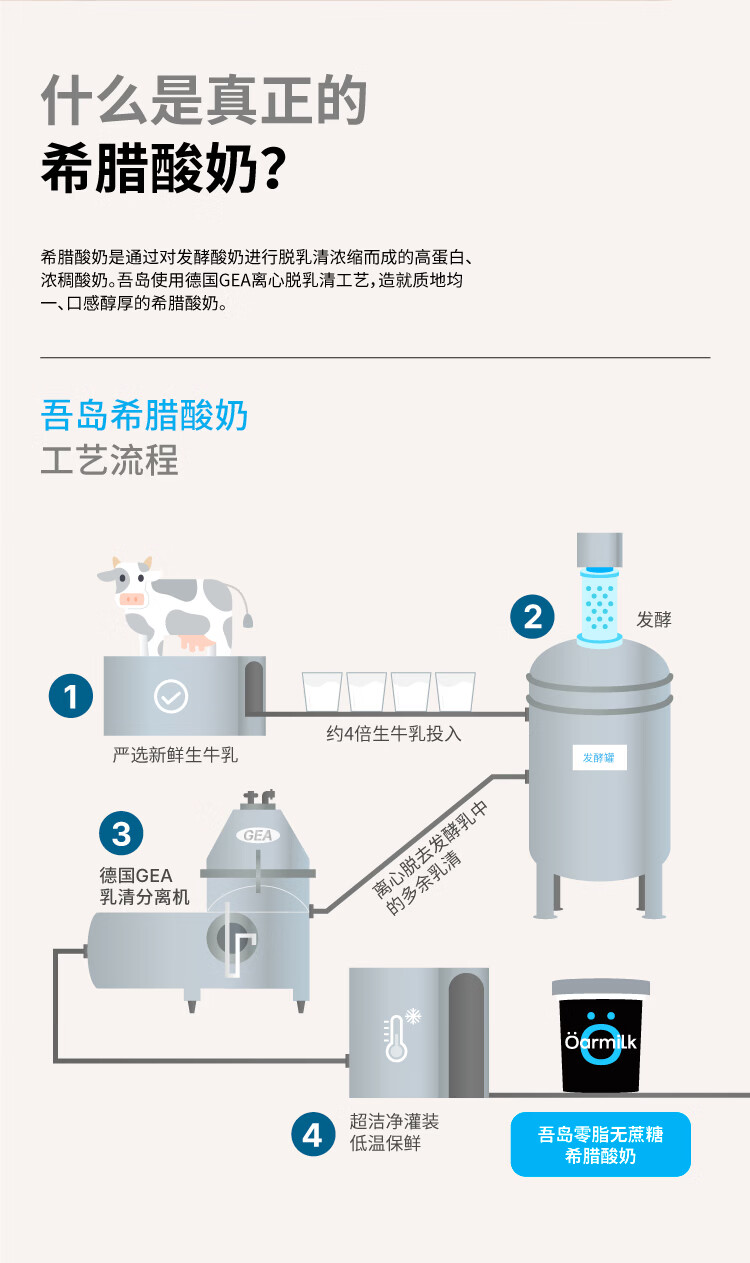 什么是真正的
希腊酸奶?

希腊酸奶是通过对发酵酸奶进行脱乳清浓缩而成的高蛋白、浓稠酸奶。吾岛使用德国GEA离心脱乳清工艺，造就质地均一、口感醇厚的希腊酸奶。

吾岛希腊酸奶
工艺流程

1
严选新鲜生牛乳

约4倍生牛乳投入

2
发酵

发酵罐

3
德国GEA
乳清分离机

GEA

离心脱去发酵乳中的多余乳清

4
超洁净灌装
低温保鲜

Öarmilk

吾岛零脂无蔗糖
希腊酸奶