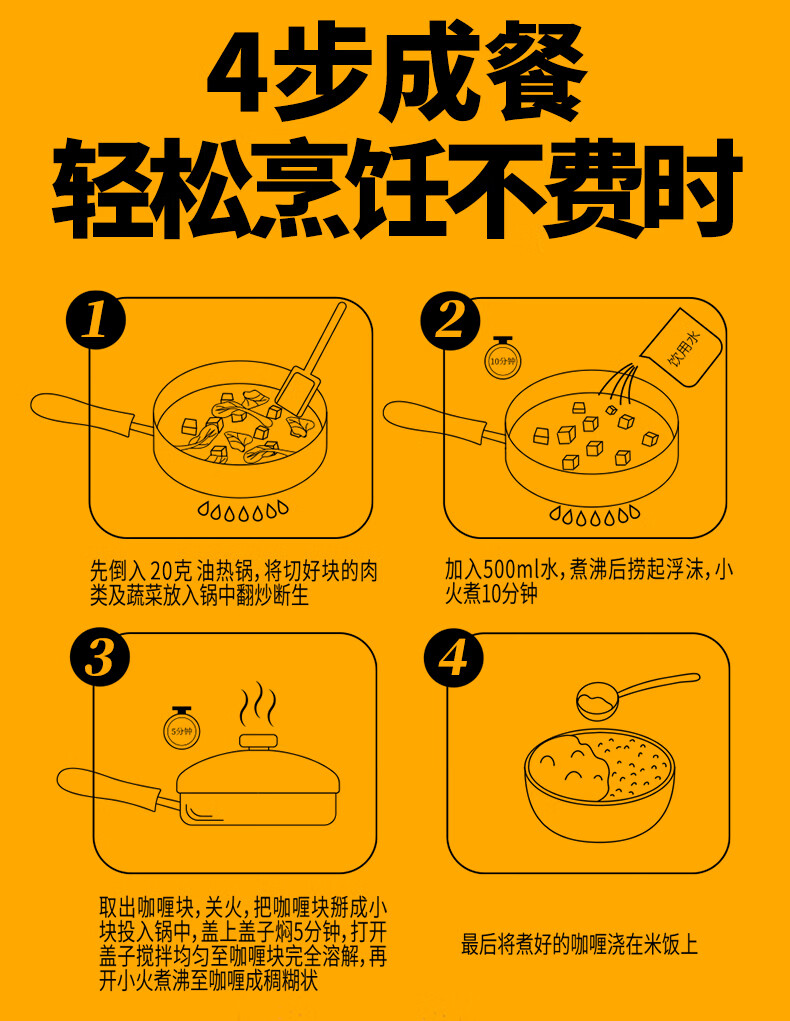 4步成餐
轻松烹饪不费时

1

先倒入 20克 油热锅，将切好块的肉类及蔬菜放入锅中翻炒断生

2

10分钟

饮用水

加入500ml水，煮沸后捞起浮沫，小火煮10分钟

3

5分钟

取出咖喱块，关火，把咖喱块掰成小块投入锅中，盖上盖子焖5分钟，打开盖子搅拌均匀至咖喱块完全溶解，再开小火煮沸至咖喱成稠糊状

4

最后将煮好的咖喱浇在米饭上