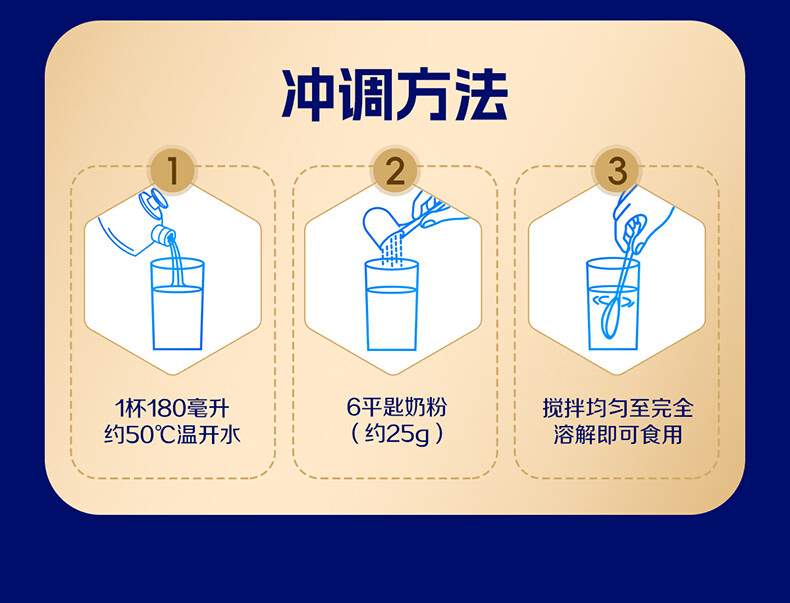 冲调方法

1

1杯180毫升
约50℃温开水

2

6平匙奶粉
（约25g）

3

搅拌均匀至完全
溶解即可食用