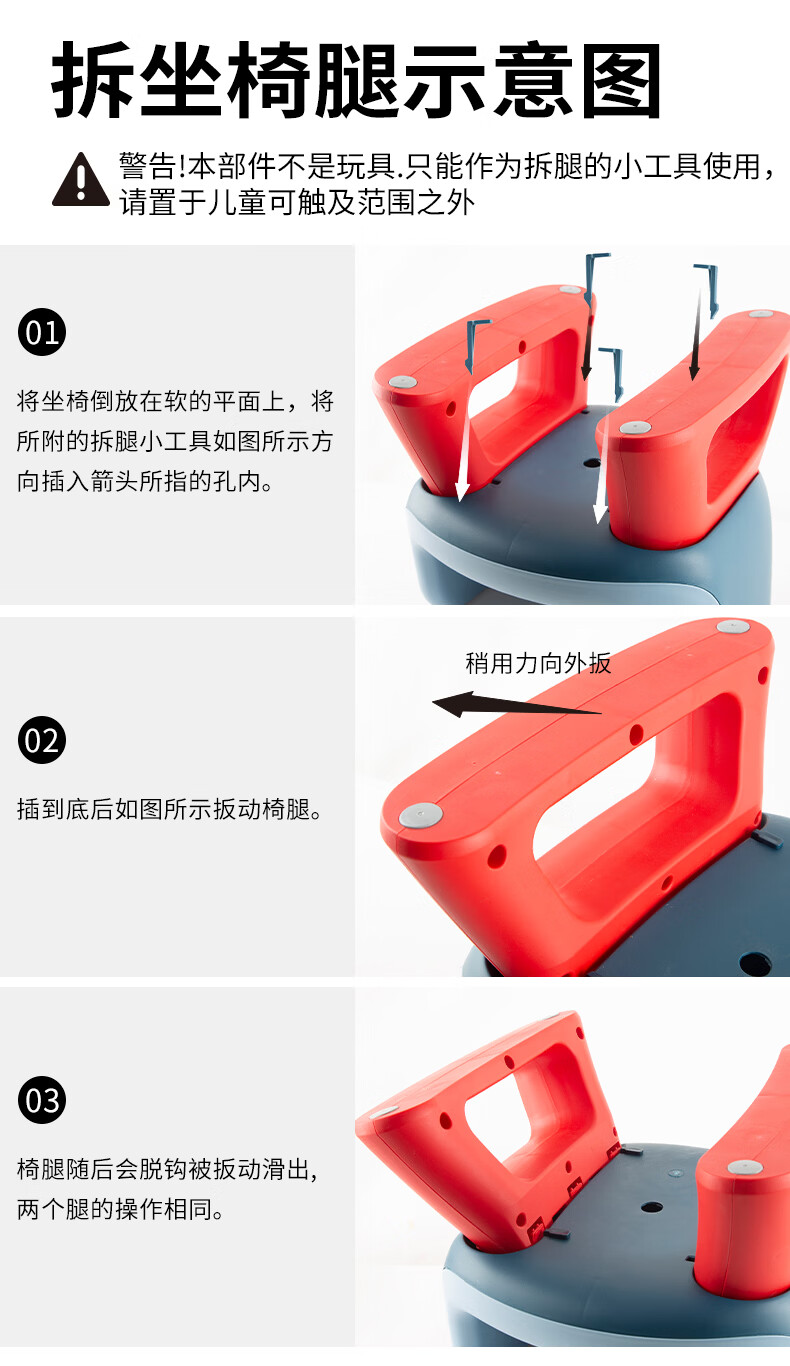 拆坐椅腿示意图

警告!本部件不是玩具.只能作为拆腿的小工具使用，请置于儿童可触及范围之外

01

将坐椅倒放在软的平面上，将所附的拆腿小工具如图所示方向插入箭头所指的孔内。

02

插到底后如图所示扳动椅腿。

稍用力向外扳

03

椅腿随后会脱钩被扳动滑出，两个腿的操作相同。