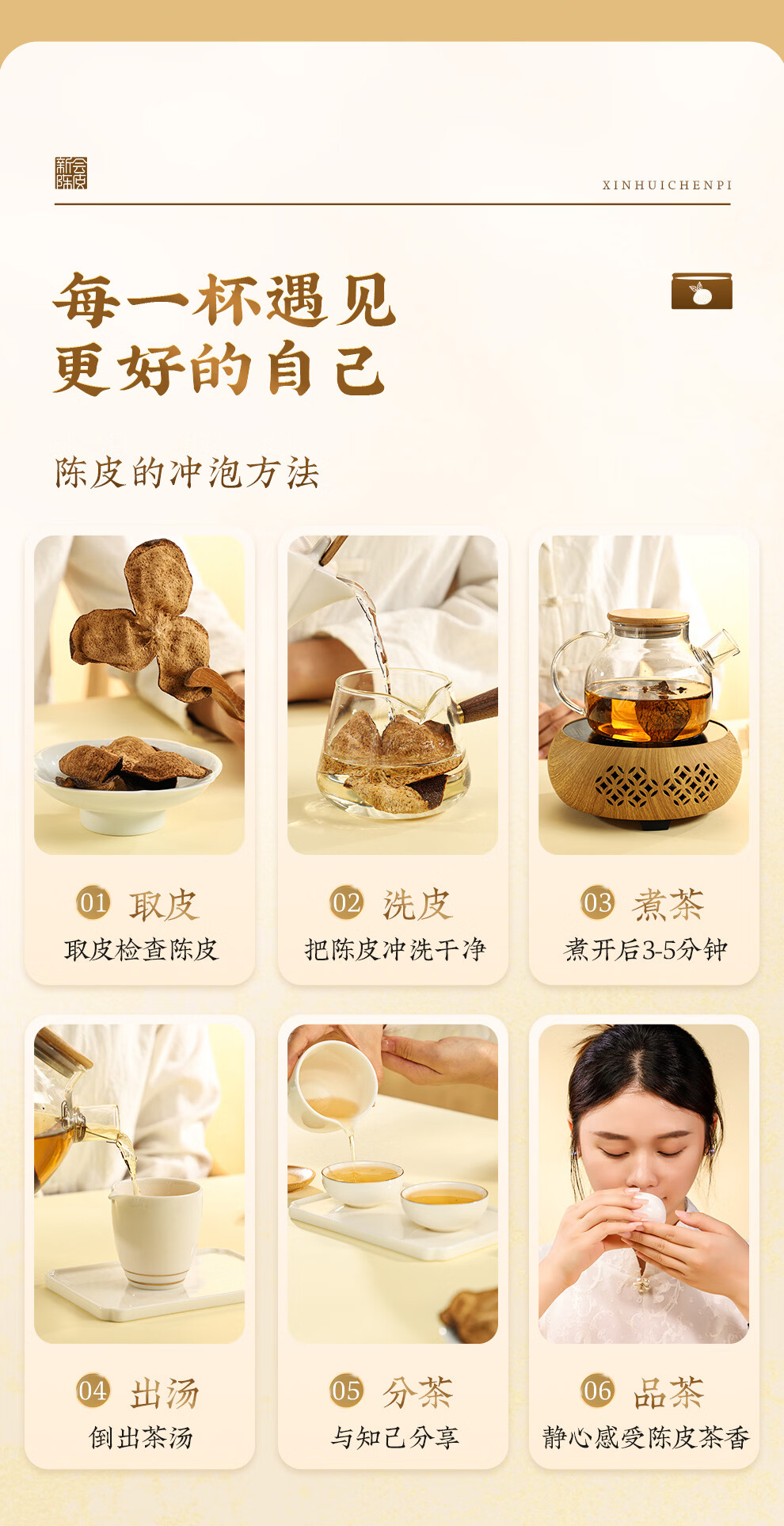 新会陈皮

XINHUICHENPI

每一杯遇见
更好的自己

陈皮的冲泡方法

01 取皮
取皮检查陈皮

02 洗皮
把陈皮冲洗干净

03 煮茶
煮开后3-5分钟

04 出汤
倒出茶汤

05 分茶
与知己分享

06 品茶
静心感受陈皮茶香