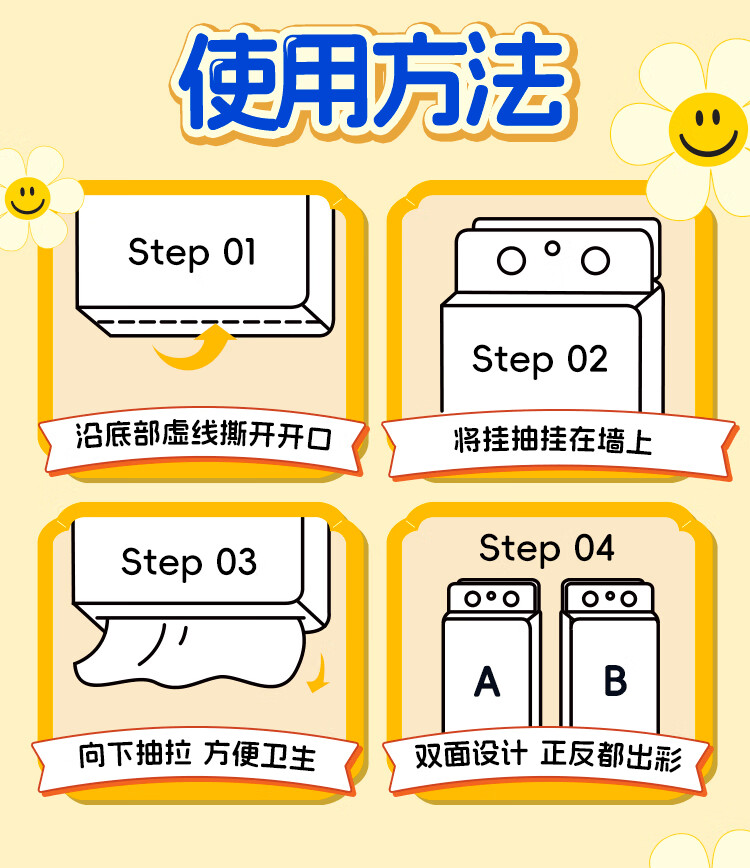 使用方法

Step 01

沿底部虚线撕开开口

Step 02

将挂抽挂在墙上

Step 03

向下抽拉 方便卫生

Step 04

A

B

双面设计 正反都出彩