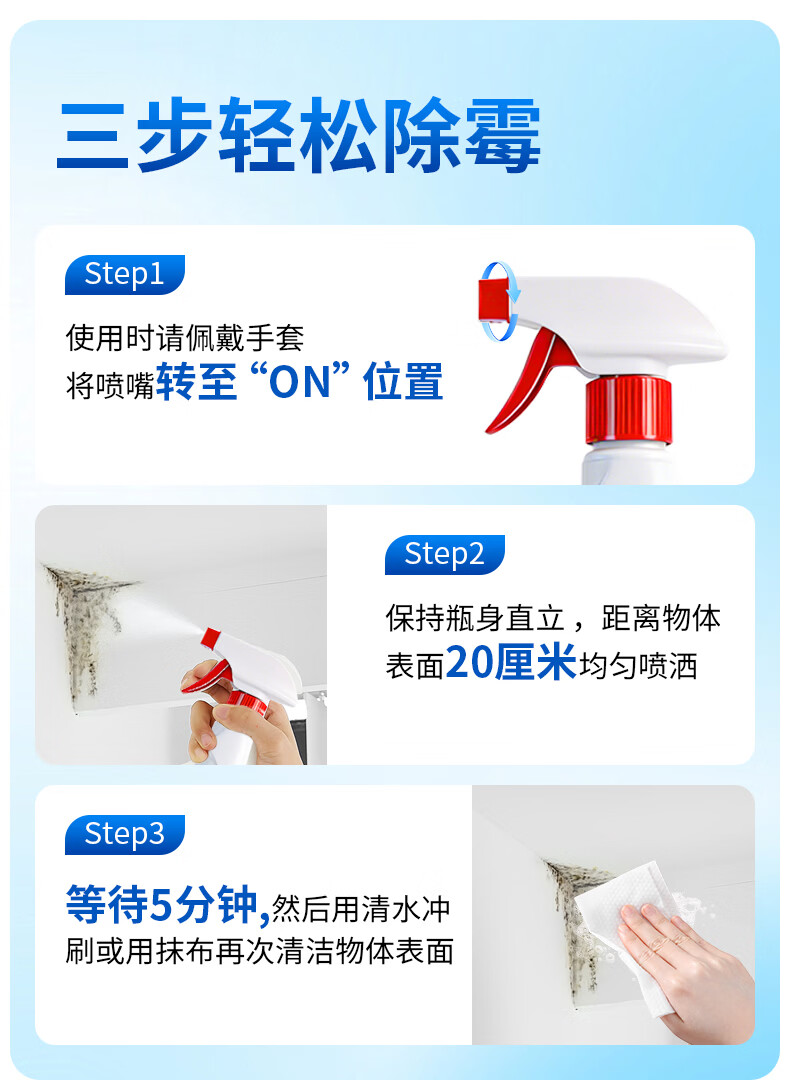 三步轻松除霉

Step1

使用时请佩戴手套
将喷嘴转至“ON”位置

Step2

保持瓶身直立，距离物体表面20厘米均匀喷洒

Step3

等待5分钟,然后用清水冲刷或用抹布再次清洁物体表面