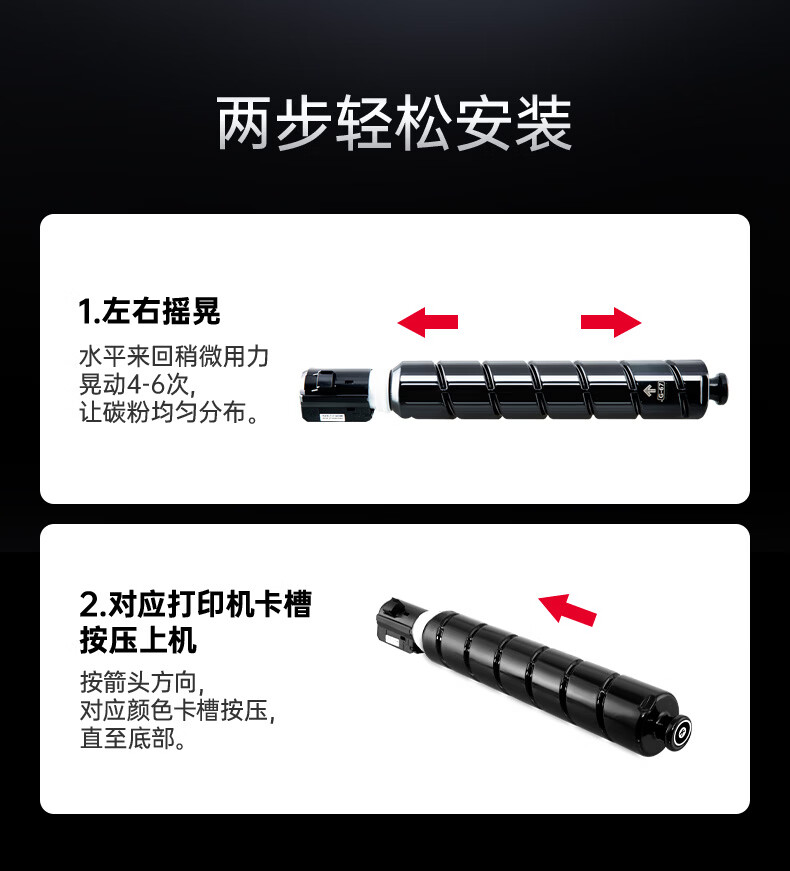 两步轻松安装

1.左右摇晃

水平来回稍微用力晃动4-6次，让碳粉均匀分布。

G-67

2.对应打印机卡槽按压上机

按箭头方向，对应颜色卡槽按压，直至底部。