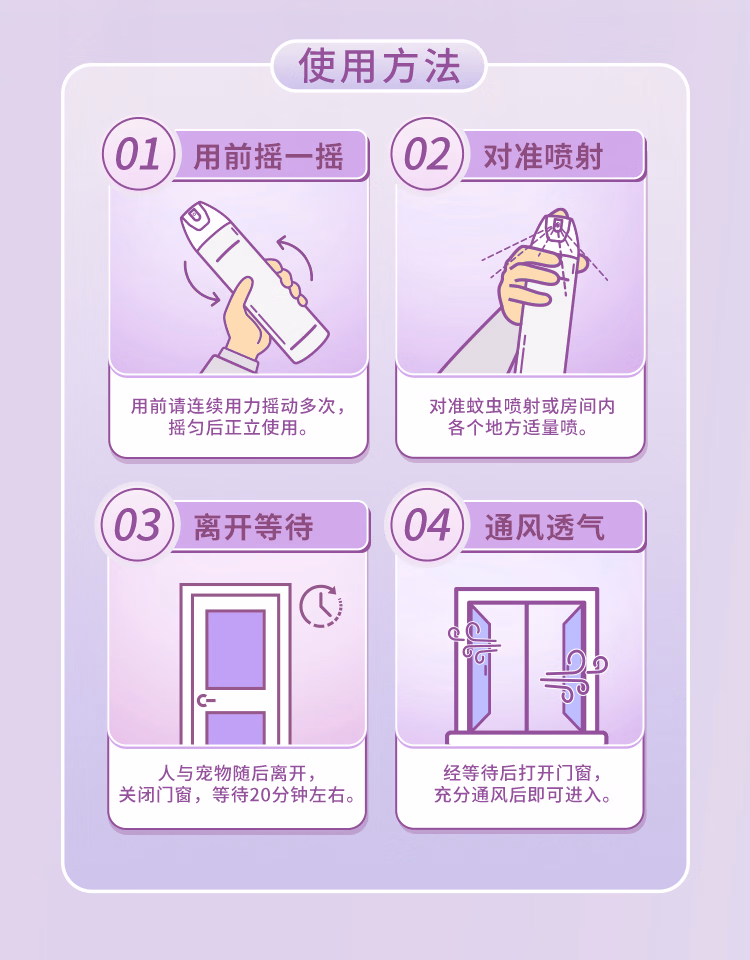 使用方法

01 用前摇一摇

用前请连续用力摇动多次，摇匀后正立使用。

02 对准喷射

对准蚊虫喷射或房间内各个地方适量喷。

03 离开等待

人与宠物随后离开，关闭门窗，等待20分钟左右。

04 通风透气

经等待后打开门窗，充分通风后即可进入。