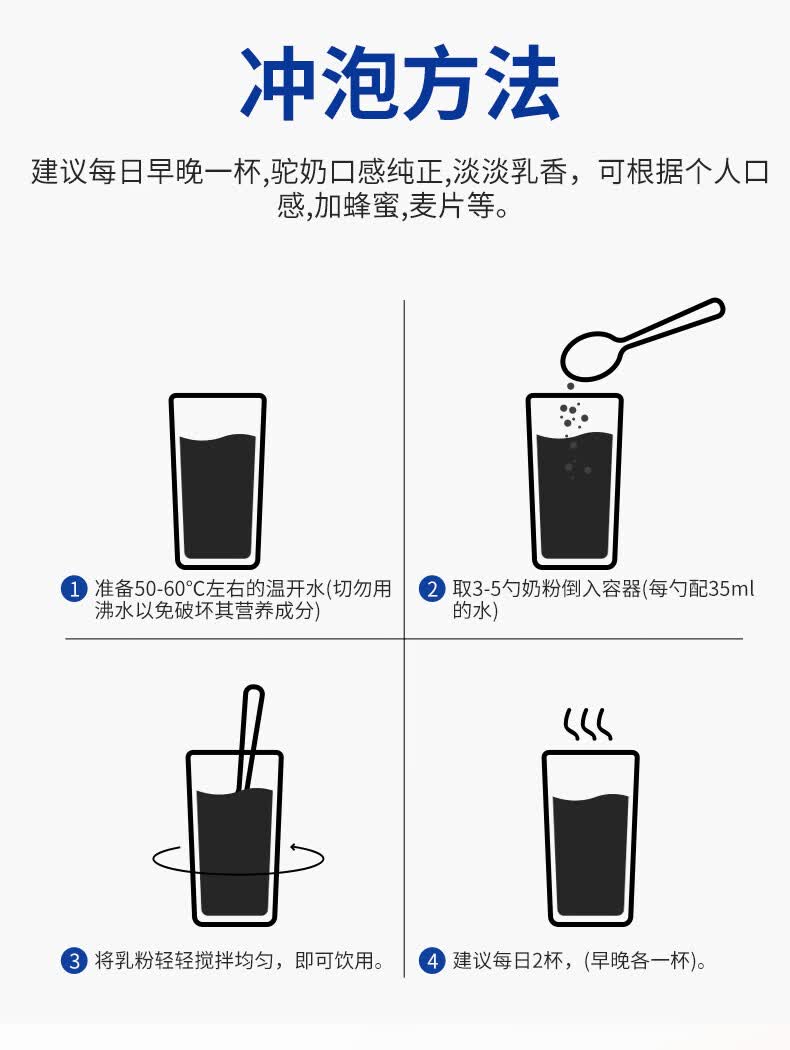 冲泡方法

建议每日早晚一杯,驼奶口感纯正,淡淡乳香，可根据个人口感,加蜂蜜,麦片等。

1 准备50-60°C左右的温开水(切勿用沸水以免破坏其营养成分)

2 取3-5勺奶粉倒入容器(每勺配35ml的水)

3 将乳粉轻轻搅拌均匀，即可饮用。

4 建议每日2杯，(早晚各一杯)。