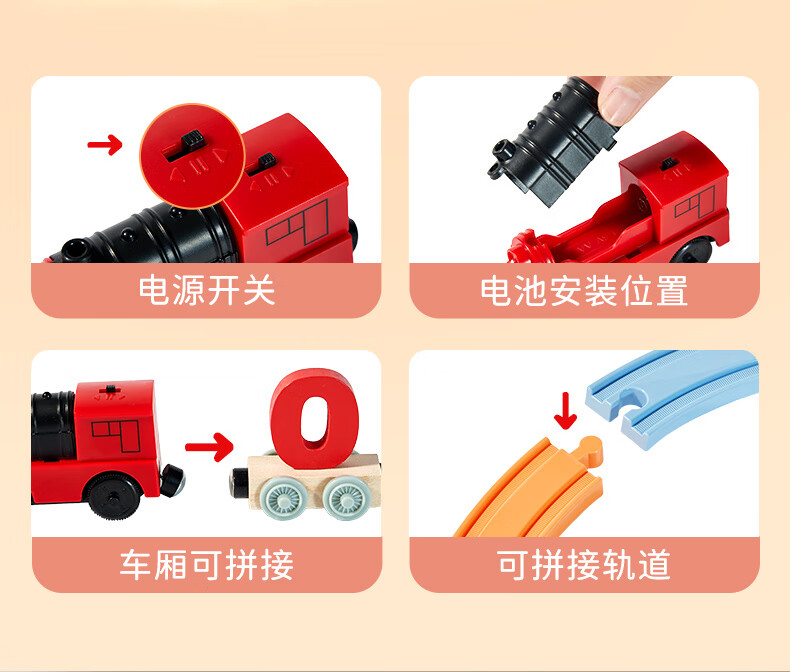 电源开关

电池安装位置

0

车厢可拼接

可拼接轨道