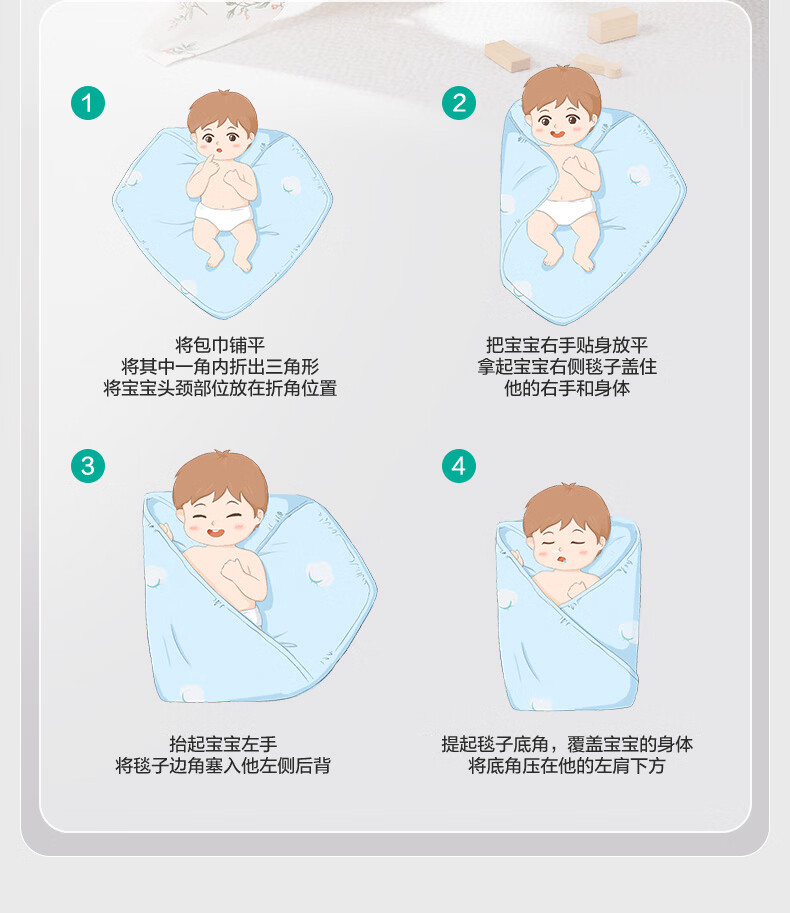 1

将包巾铺平
将其中一角内折出三角形
将宝宝头颈部位放在折角位置

2

把宝宝右手贴身放平
拿起宝宝右侧毯子盖住
他的右手和身体

3

抬起宝宝左手
将毯子边角塞入他左侧后背

4

提起毯子底角，覆盖宝宝的身体
将底角压在他的左肩下方