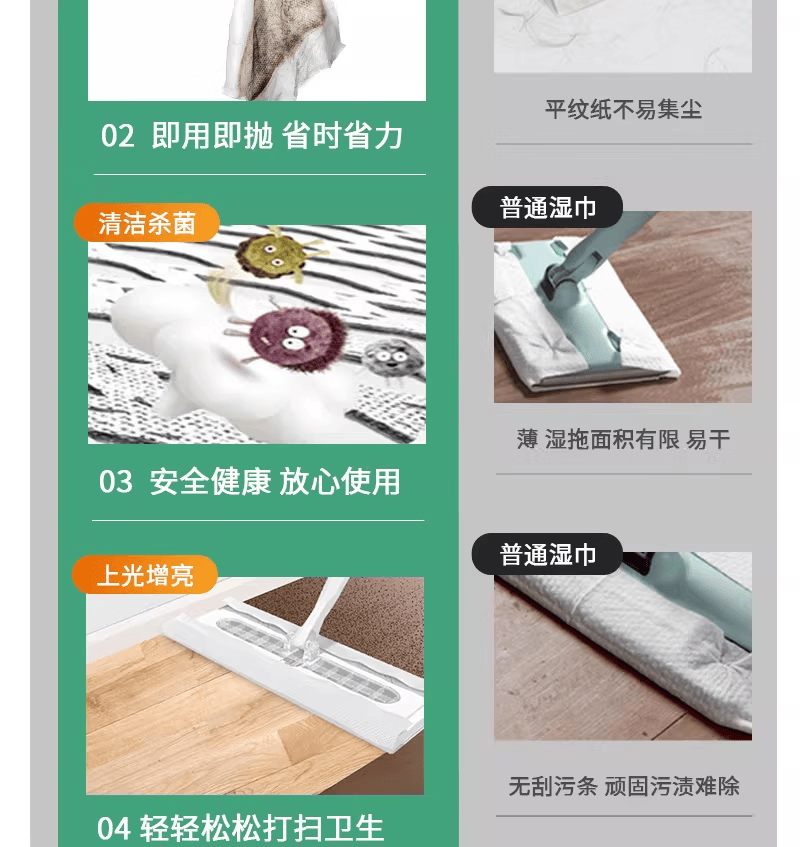 02 即用即抛 省时省力

清洁杀菌

03 安全健康 放心使用

上光增亮

04 轻轻松松打扫卫生

平纹纸不易集尘

普通湿巾

薄 湿拖面积有限 易干

普通湿巾

无刮污条 顽固污渍难除