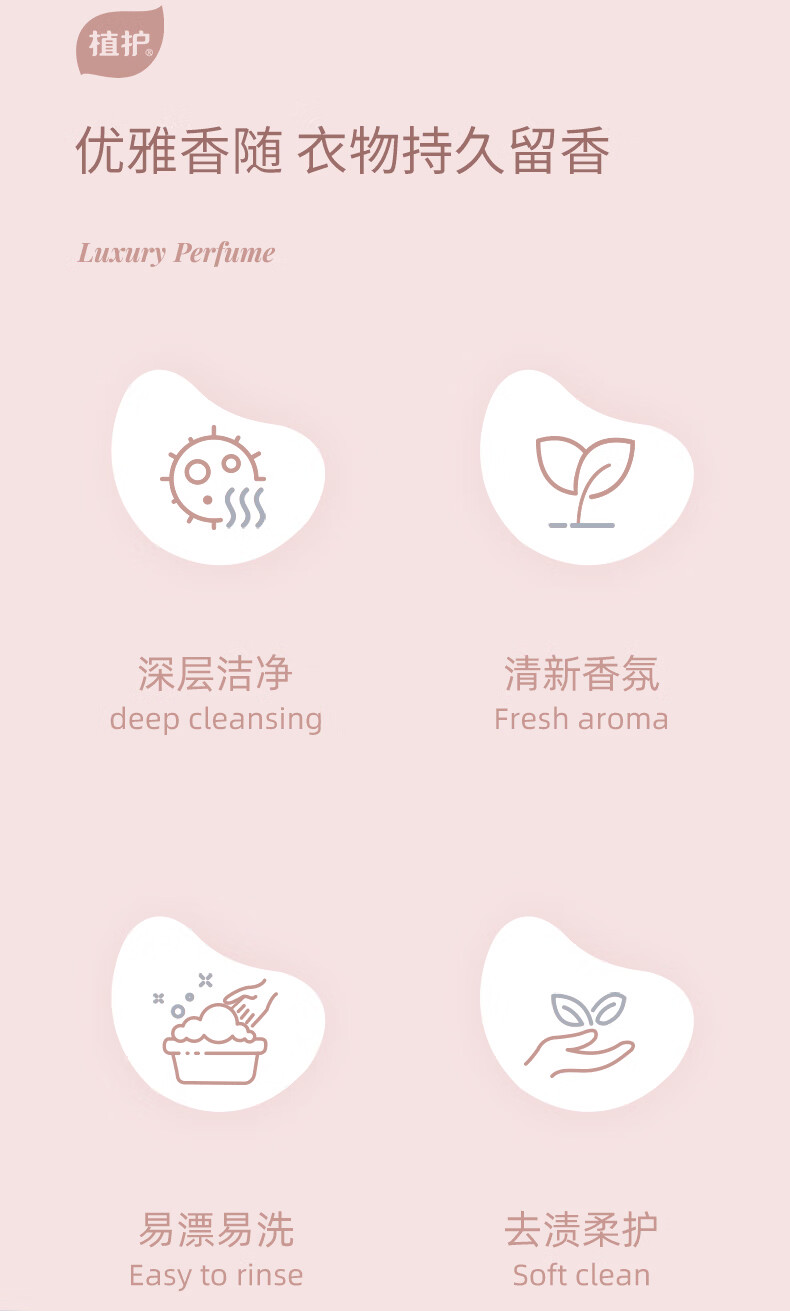 植护®

优雅香随 衣物持久留香

Luxury Perfume

深层洁净
deep cleansing

清新香氛
Fresh aroma

易漂易洗
Easy to rinse

去渍柔护
Soft clean