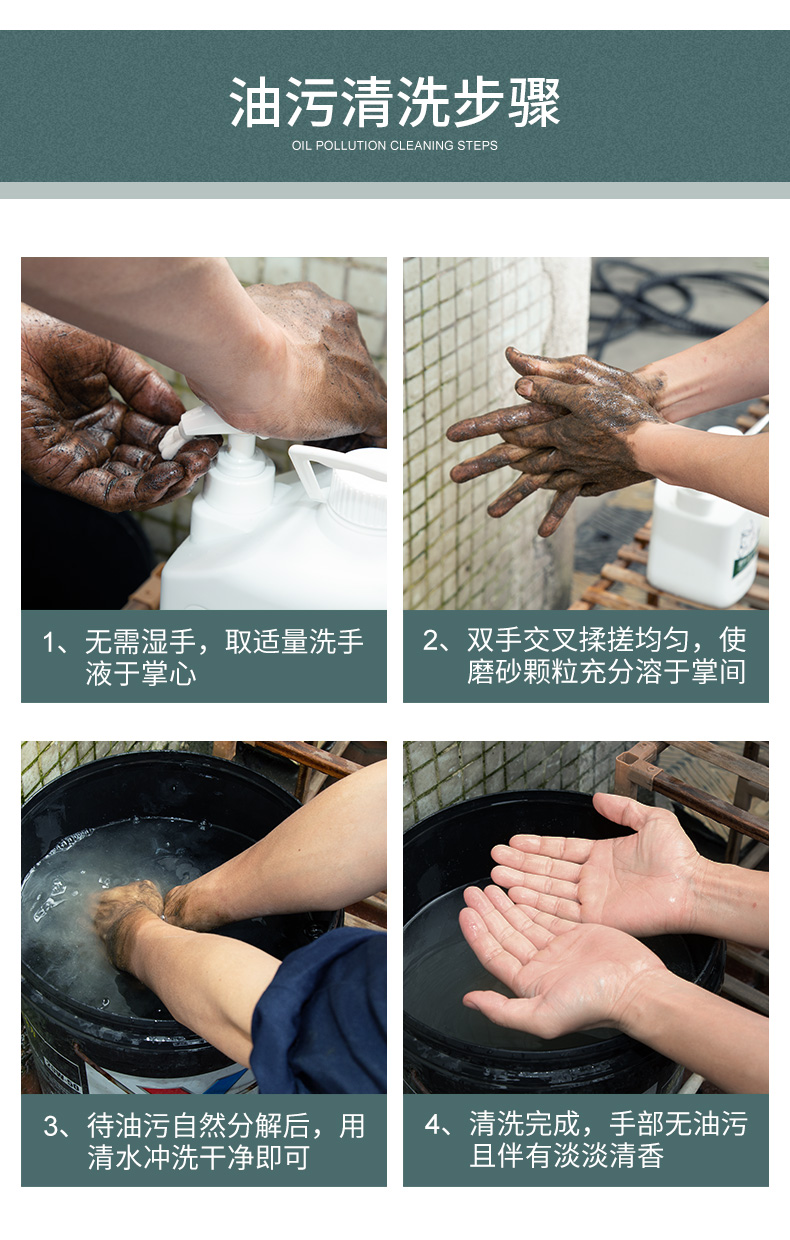 油污清洗步骤
OIL POLLUTION CLEANING STEPS

1、无需湿手，取适量洗手液于掌心

2、双手交叉揉搓均匀，使磨砂颗粒充分溶于掌间

3、待油污自然分解后，用清水冲洗干净即可

4、清洗完成，手部无油污且伴有淡淡清香