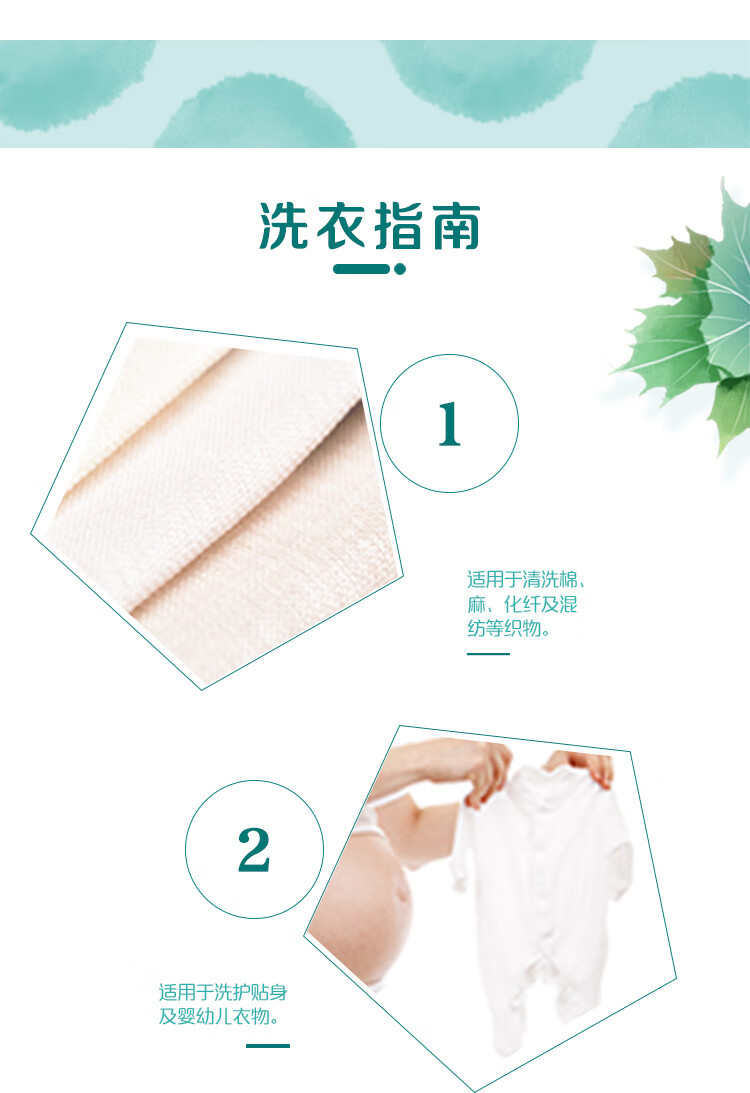 洗衣指南

1

适用于清洗棉、麻、化纤及混纺等织物。

2

适用于洗护贴身及婴幼儿衣物。