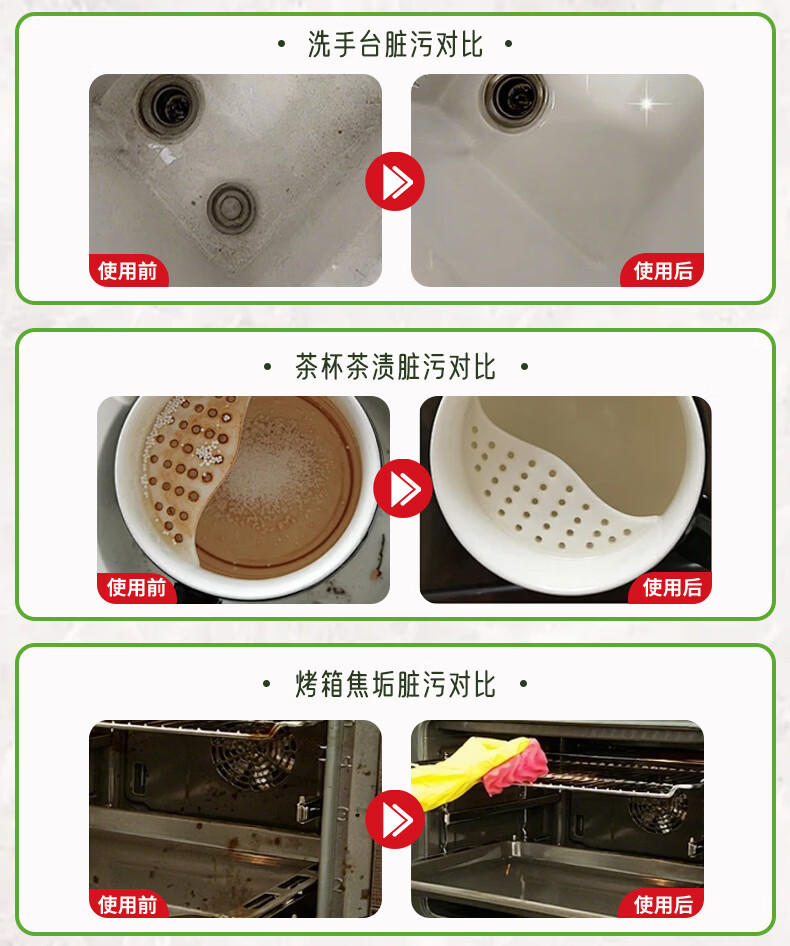 • 洗手台脏污对比 •

使用前

使用后

• 茶杯茶渍脏污对比 •

使用前

使用后

• 烤箱焦垢脏污对比 •

使用前

使用后