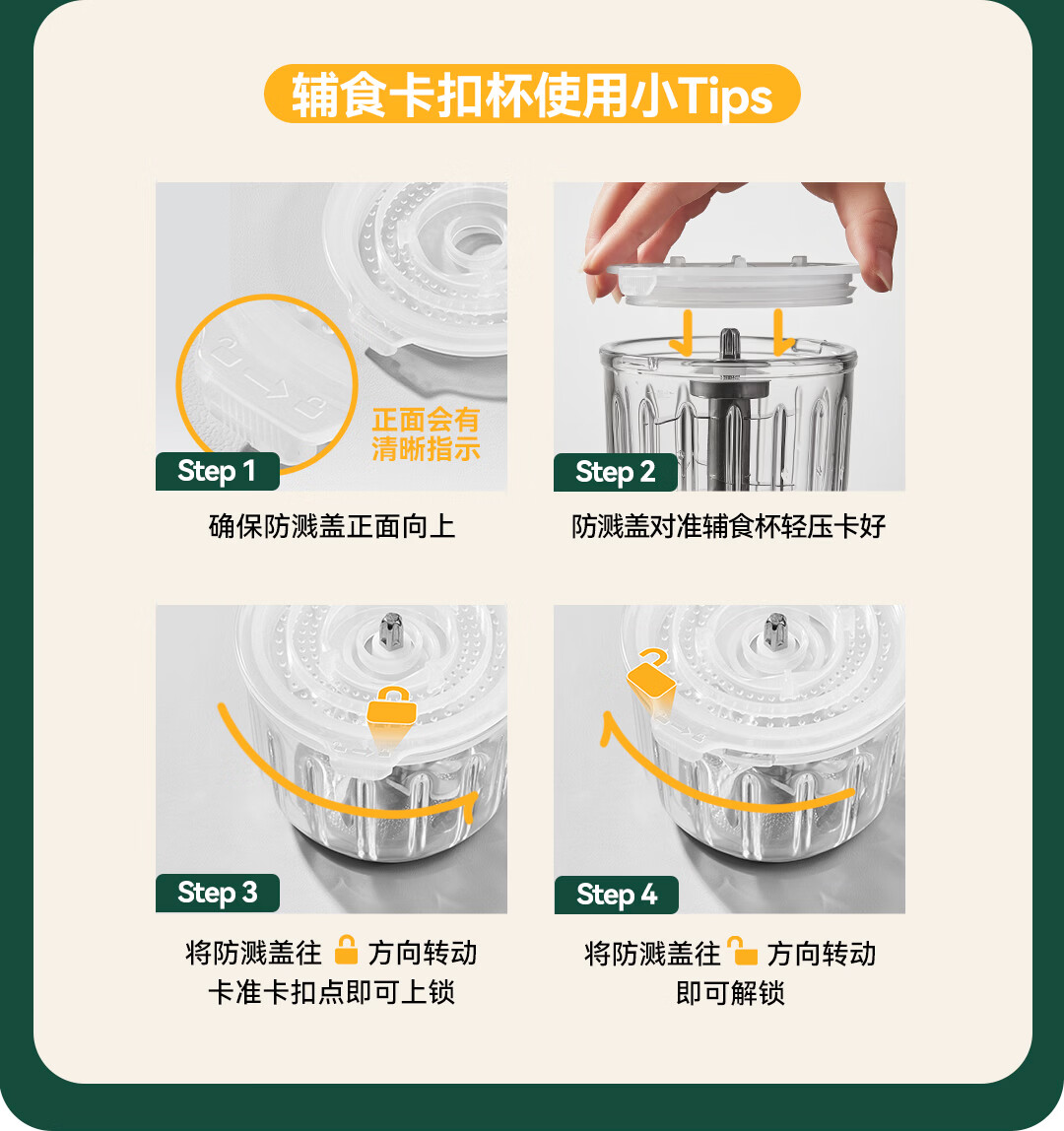 辅食卡扣杯使用小Tips

正面会有清晰指示

Step 1

确保防溅盖正面向上

Step 2

防溅盖对准辅食杯轻压卡好

Step 3

将防溅盖往 方向转动
卡准卡扣点即可上锁

Step 4

将防溅盖往 方向转动
即可解锁