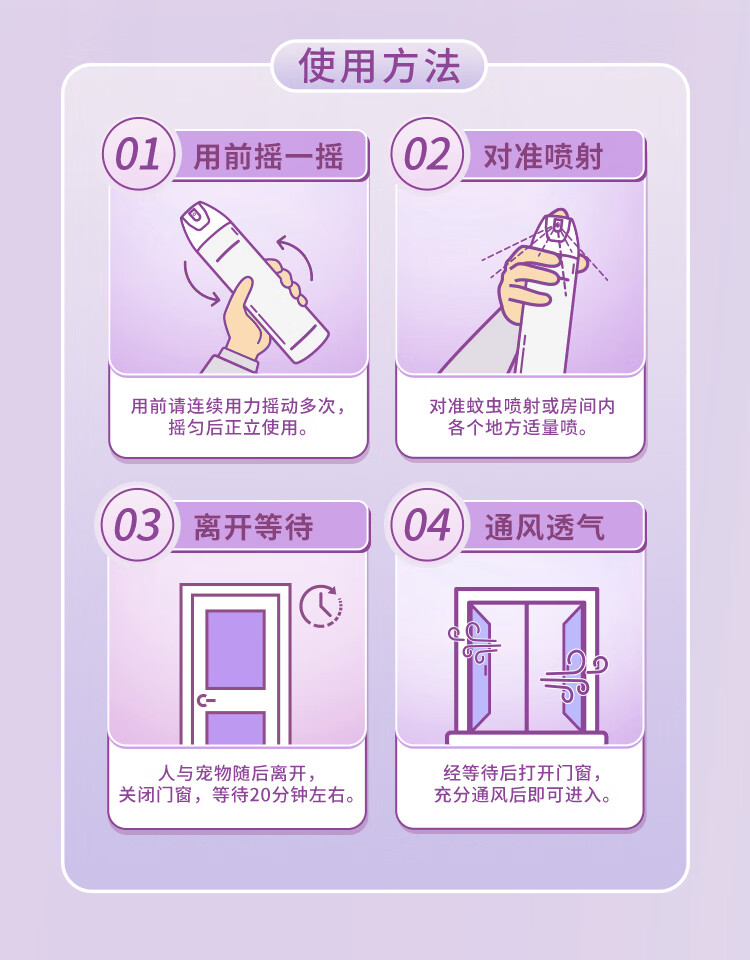 使用方法

01 用前摇一摇

用前请连续用力摇动多次，摇匀后正立使用。

02 对准喷射

对准蚊虫喷射或房间内各个地方适量喷。

03 离开等待

人与宠物随后离开，关闭门窗，等待20分钟左右。

04 通风透气

经等待后打开门窗，充分通风后即可进入。