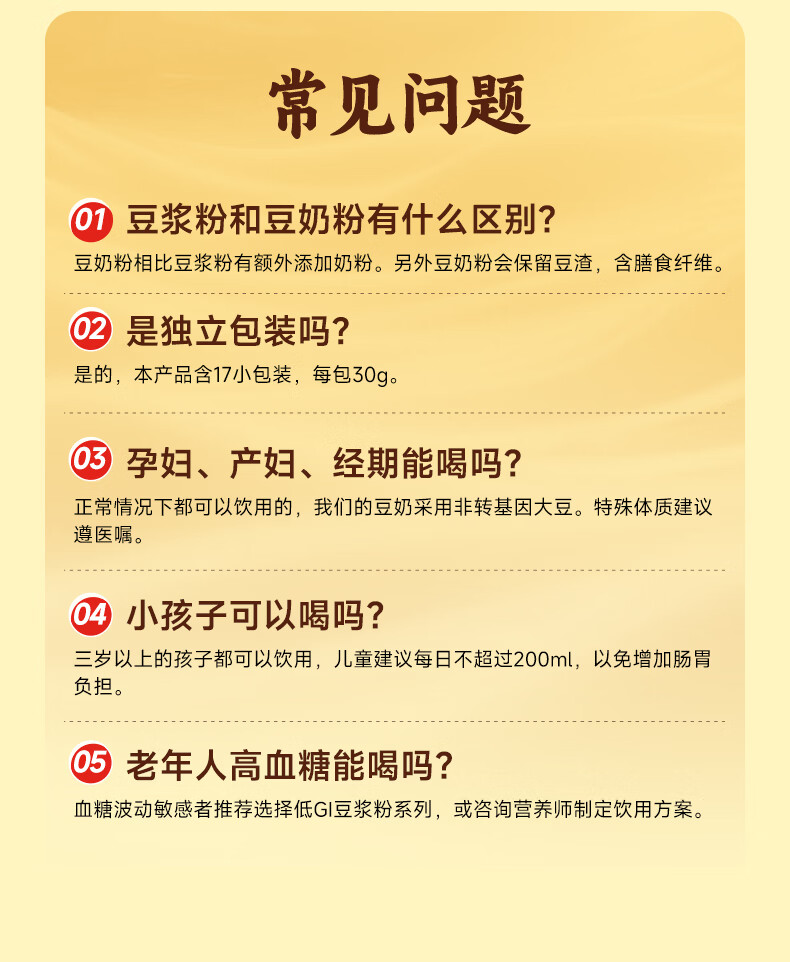 常见问题

01 豆浆粉和豆奶粉有什么区别?

豆奶粉相比豆浆粉有额外添加奶粉。另外豆奶粉会保留豆渣，含膳食纤维。

02 是独立包装吗?

是的，本产品含17小包装，每包30g。

03 孕妇、产妇、经期能喝吗?

正常情况下都可以饮用的，我们的豆奶采用非转基因大豆。特殊体质建议遵医嘱。

04 小孩子可以喝吗?

三岁以上的孩子都可以饮用，儿童建议每日不超过200ml，以免增加肠胃负担。

05 老年人高血糖能喝吗?

血糖波动敏感者推荐选择低GI豆浆粉系列，或咨询营养师制定饮用方案。