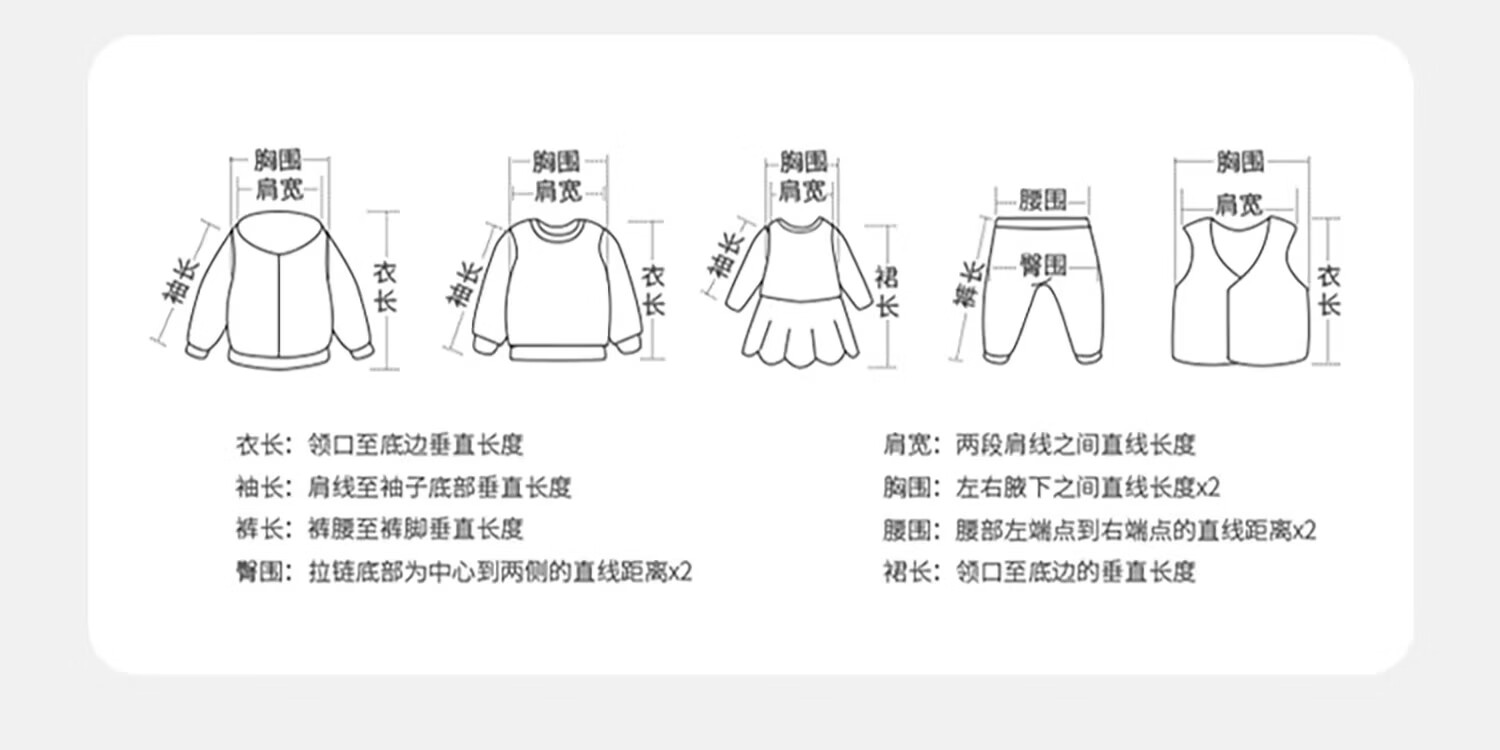 胸围
肩宽
袖长
衣长

胸围
肩宽
袖长
衣长

胸围
肩宽
袖长
裙长

腰围
臀围
裤长

胸围
肩宽
衣长

衣长：领口至底边垂直长度
袖长：肩线至袖子底部垂直长度
裤长：裤腰至裤脚垂直长度
臀围：拉链底部为中心到两侧的直线距离x2

肩宽：两段肩线之间直线长度
胸围：左右腋下之间直线长度x2
腰围：腰部左端点到右端点的直线距离x2
裙长：领口至底边的垂直长度