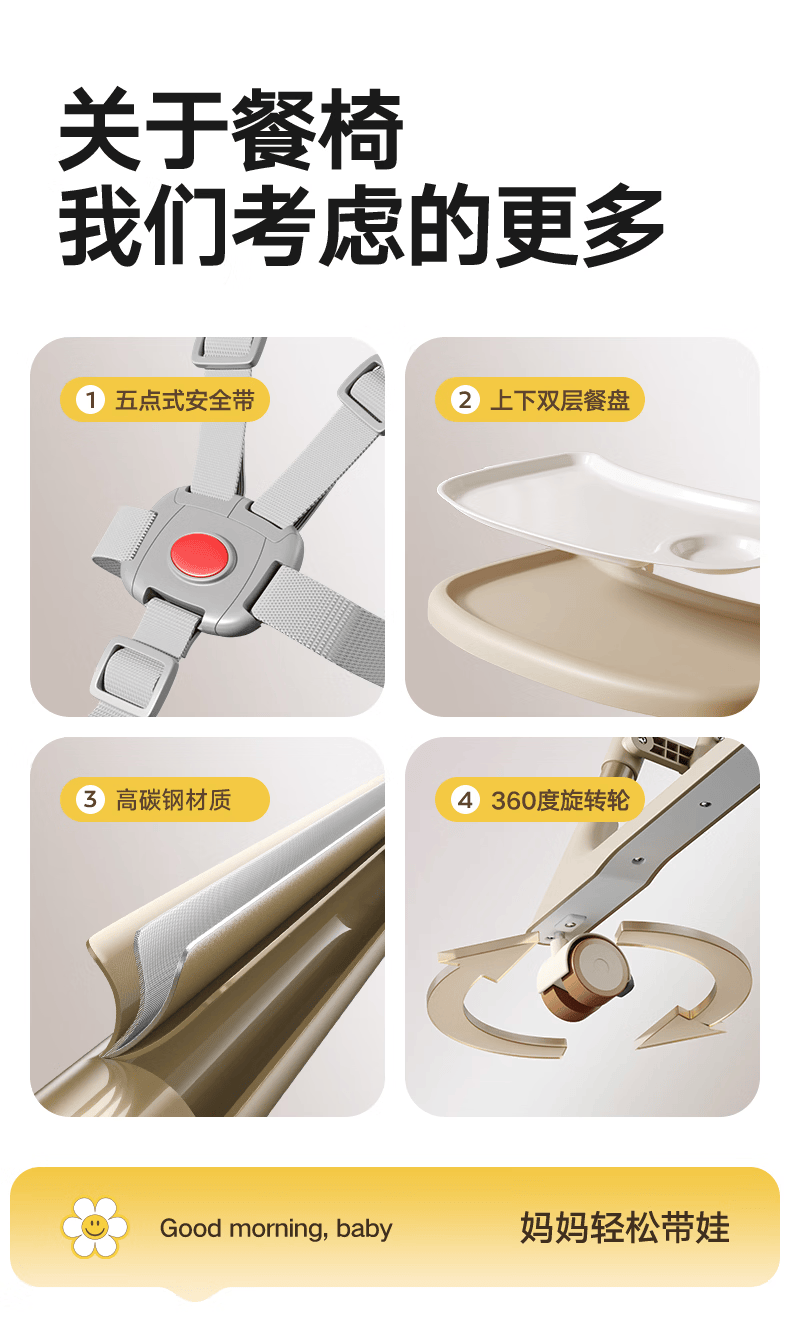 关于餐椅
我们考虑的更多

1 五点式安全带

2 上下双层餐盘

3 高碳钢材质

4 360度旋转轮

Good morning, baby

妈妈轻松带娃